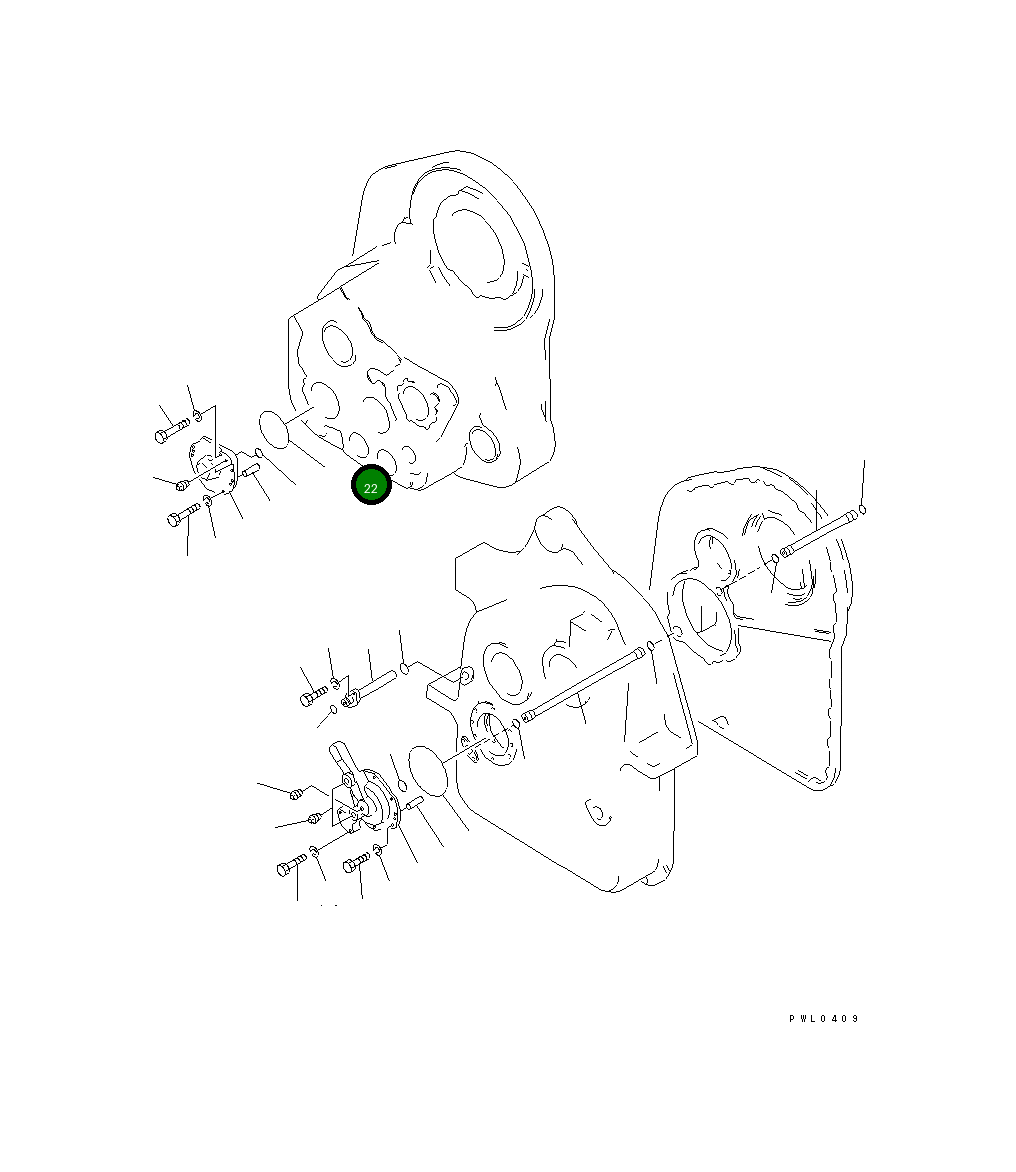 22

PWL0409