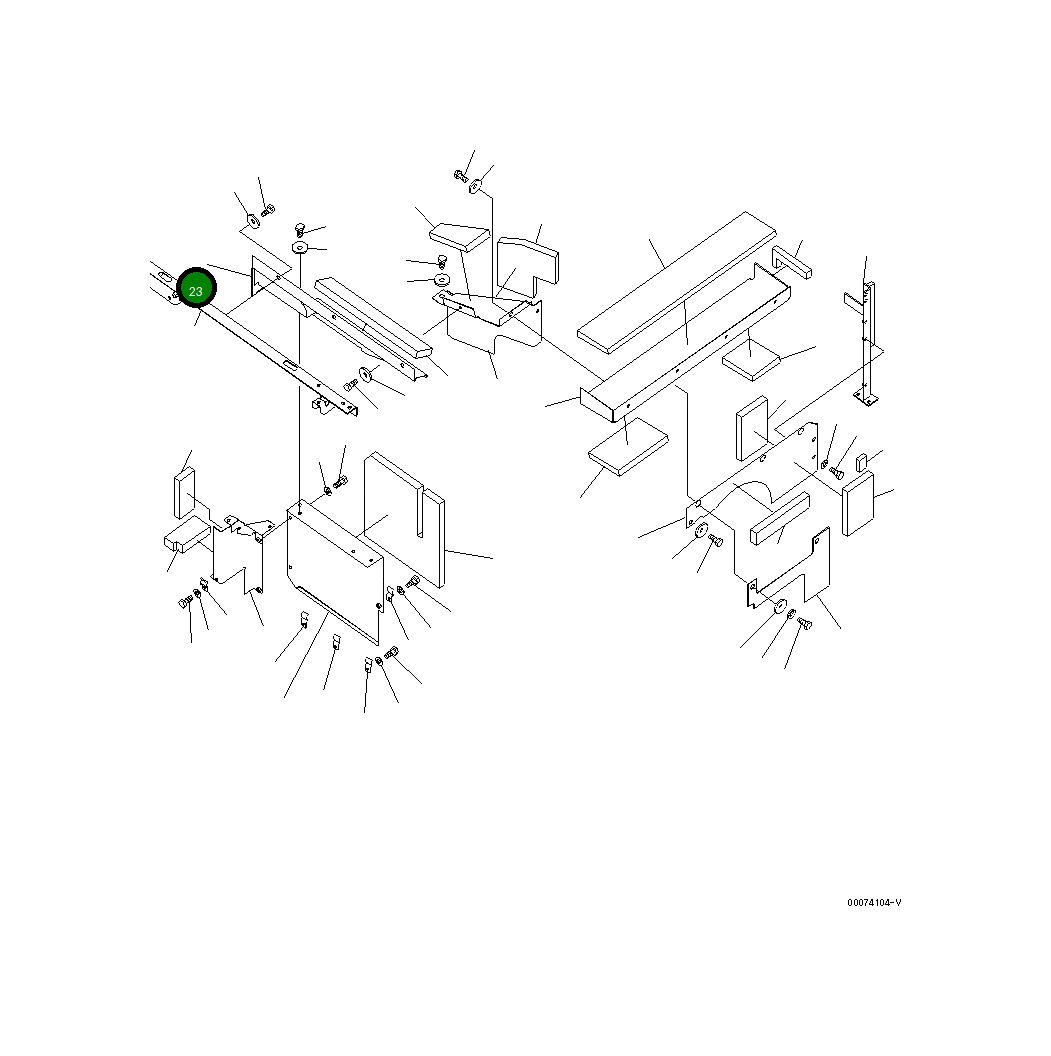 23

00074104-V