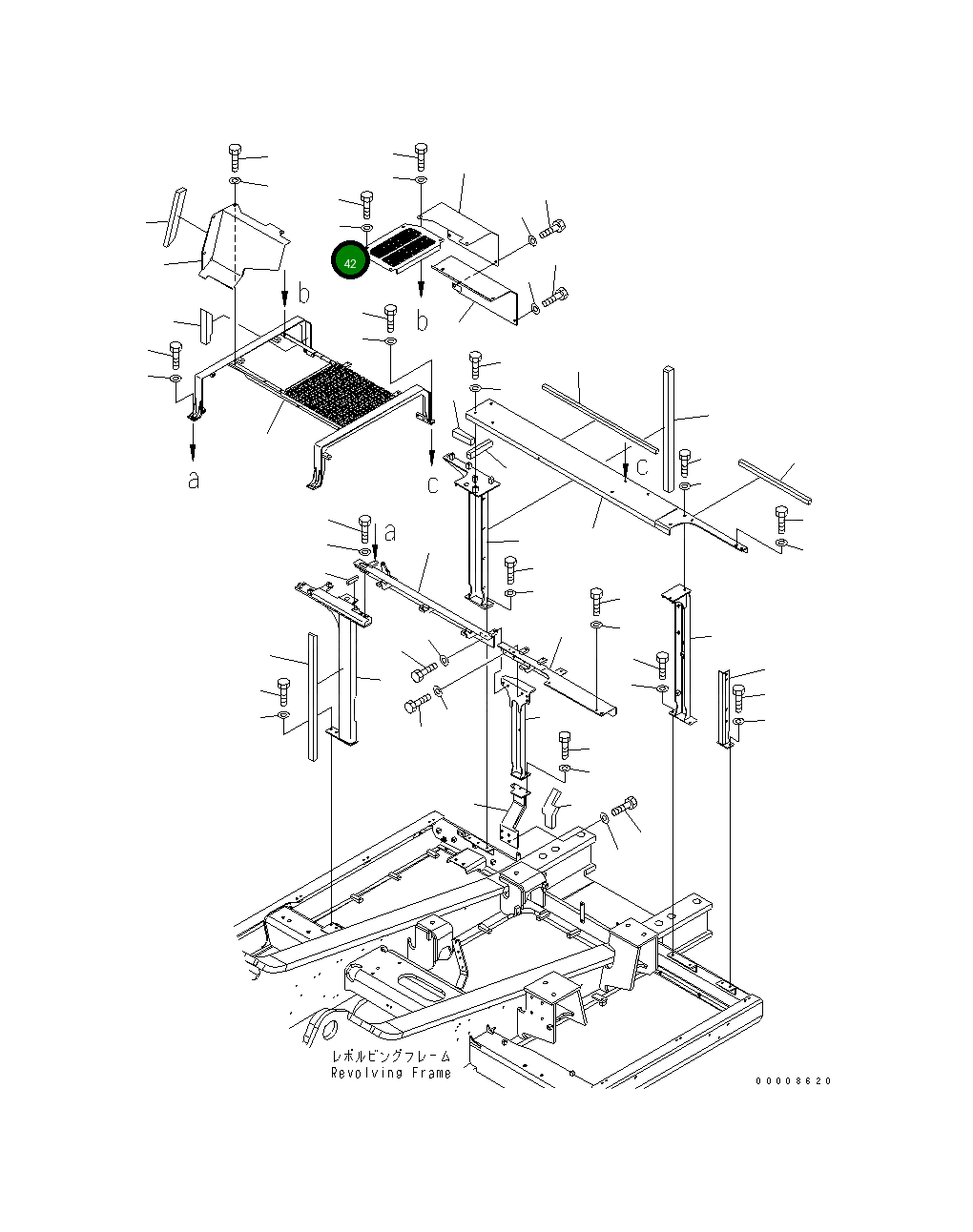 42
b
b
a
c
c
a
レボルビングフレーム
Revolving Frame
00008620