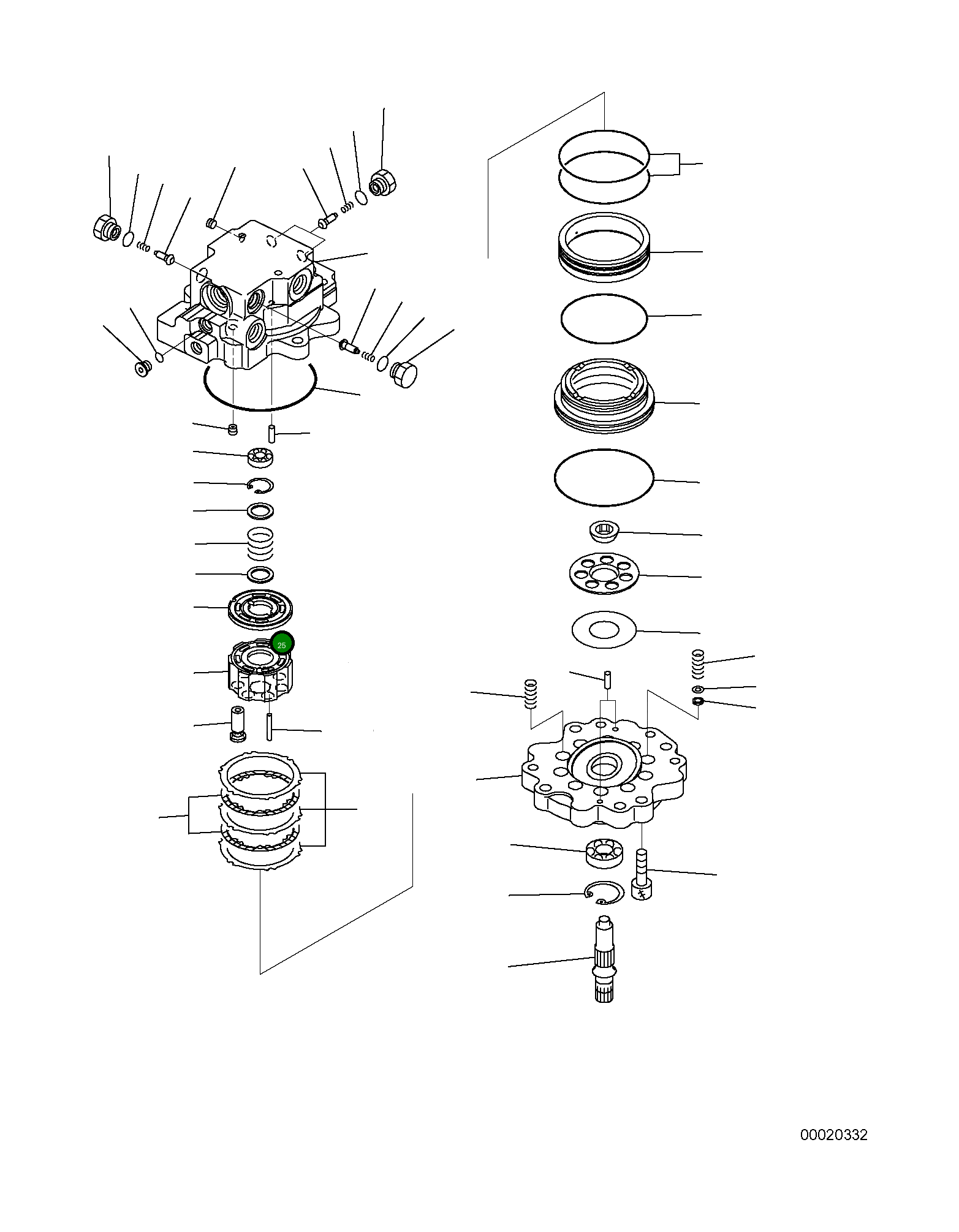 25

00020332