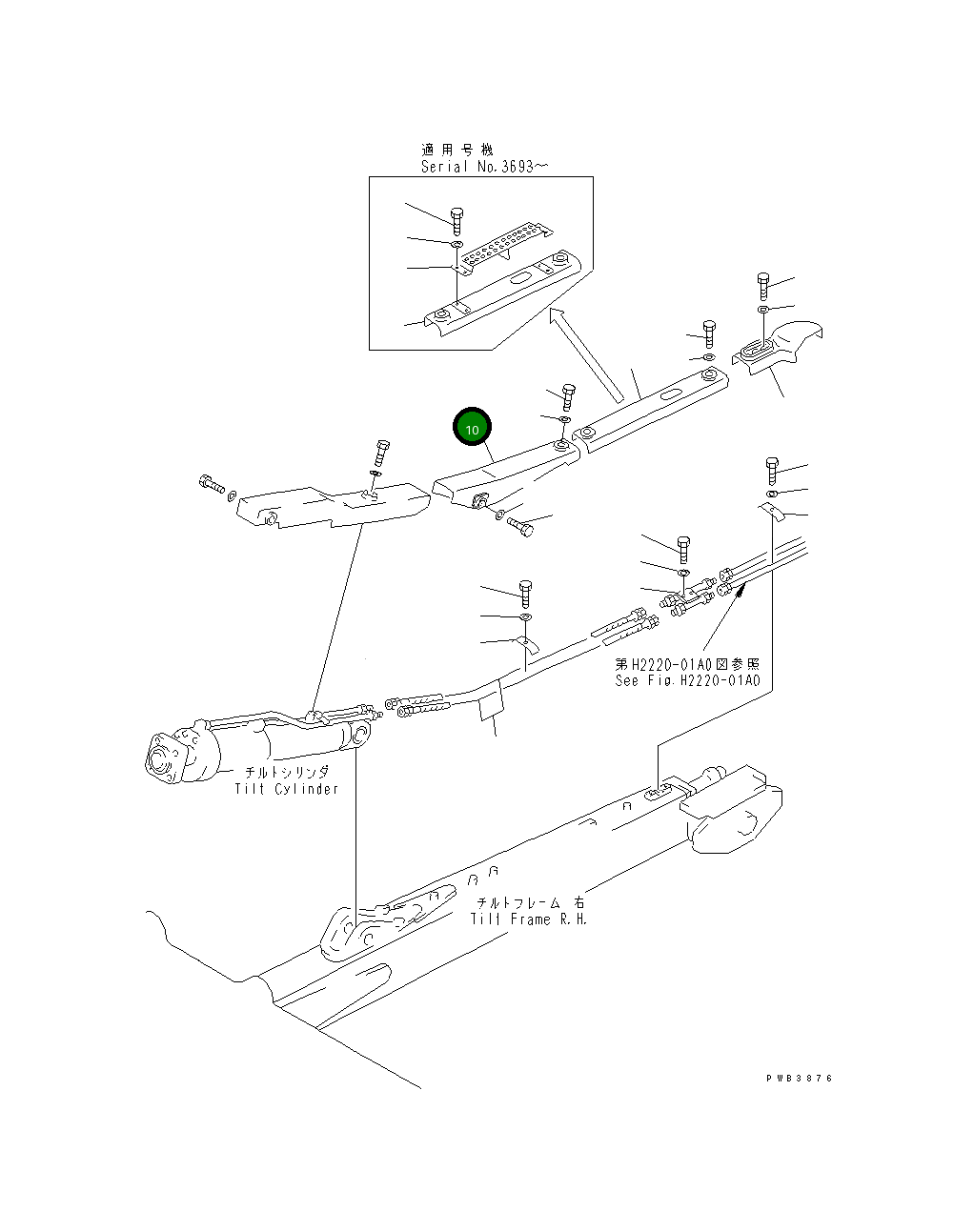 適用号機
Serial No.3693~

10

第H2220-01A0図参照
See Fig.H2220-01A0

チルトシリンダ
Tilt Cylinder

チルトフレーム 右
Tilt Frame R.H.

PWB3876