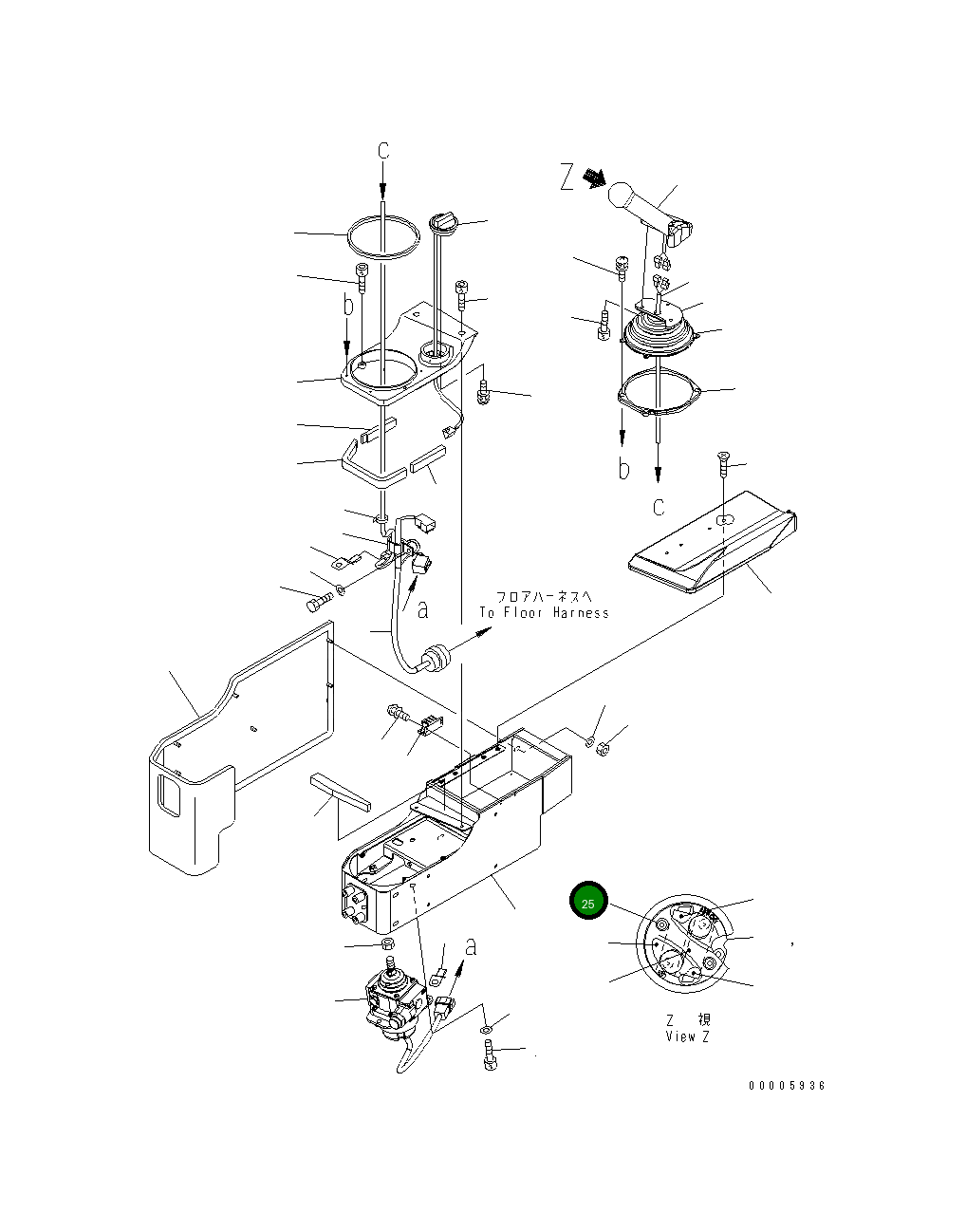 c
Z
b
b
c
a
フロアハーネスへ
To Floor Harness
a
25
Z 視
View Z
00005936