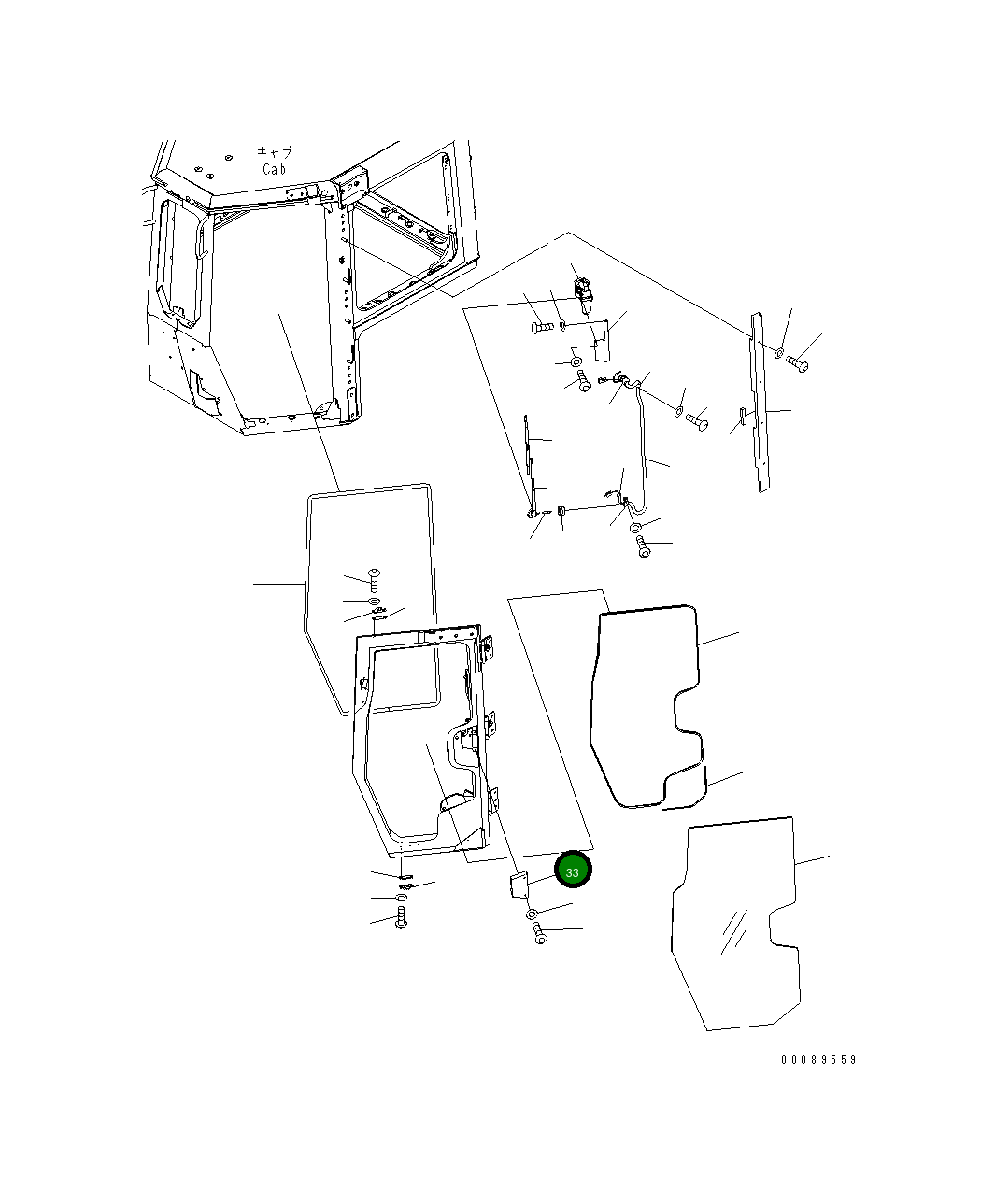 キャブ
Cab

33

00089559