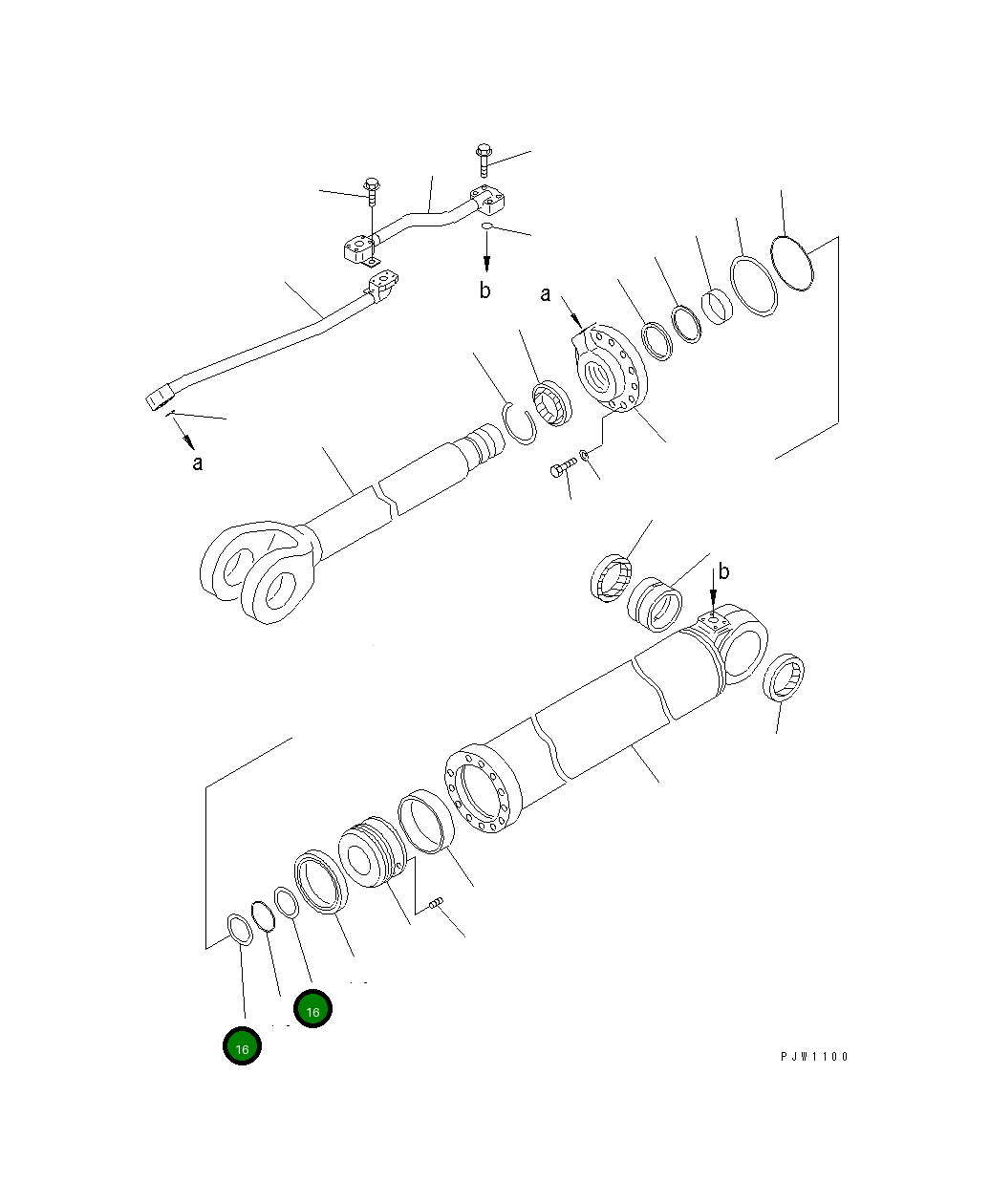 b
a
a
b
16
16
PJW1100