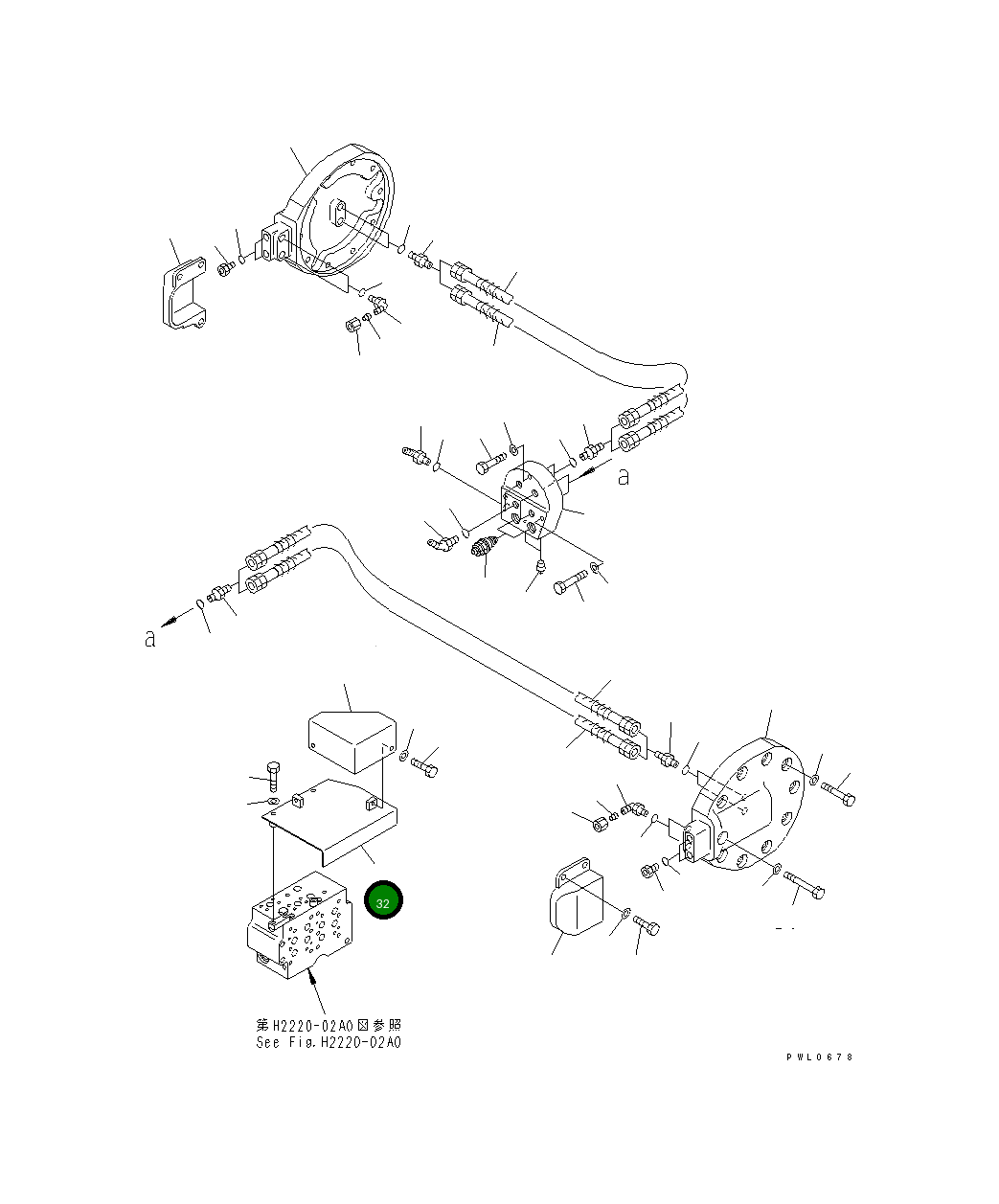 a

a

32

第H2220-02A0図参照
See Fig.H2220-02A0

PWL0678