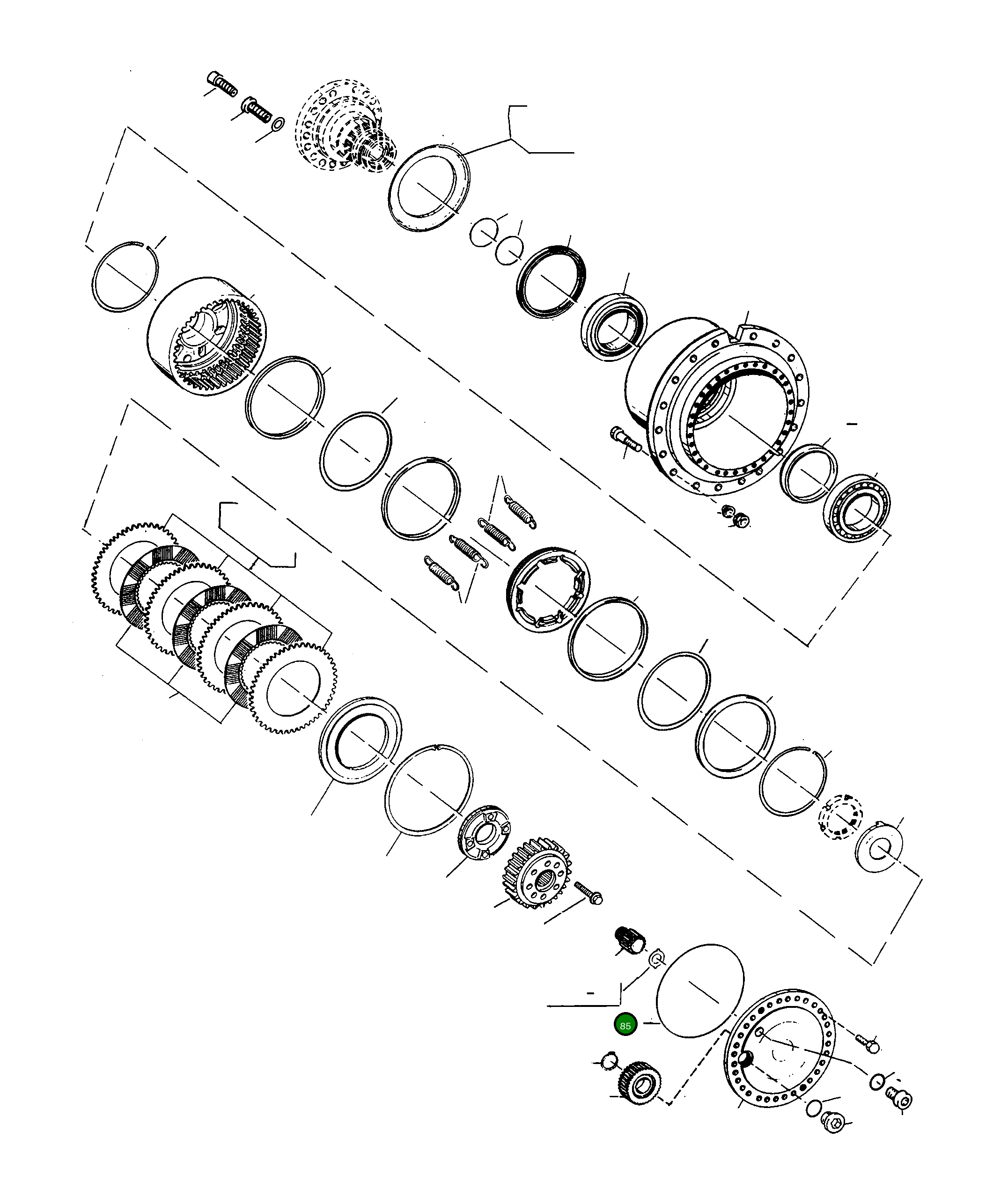 85