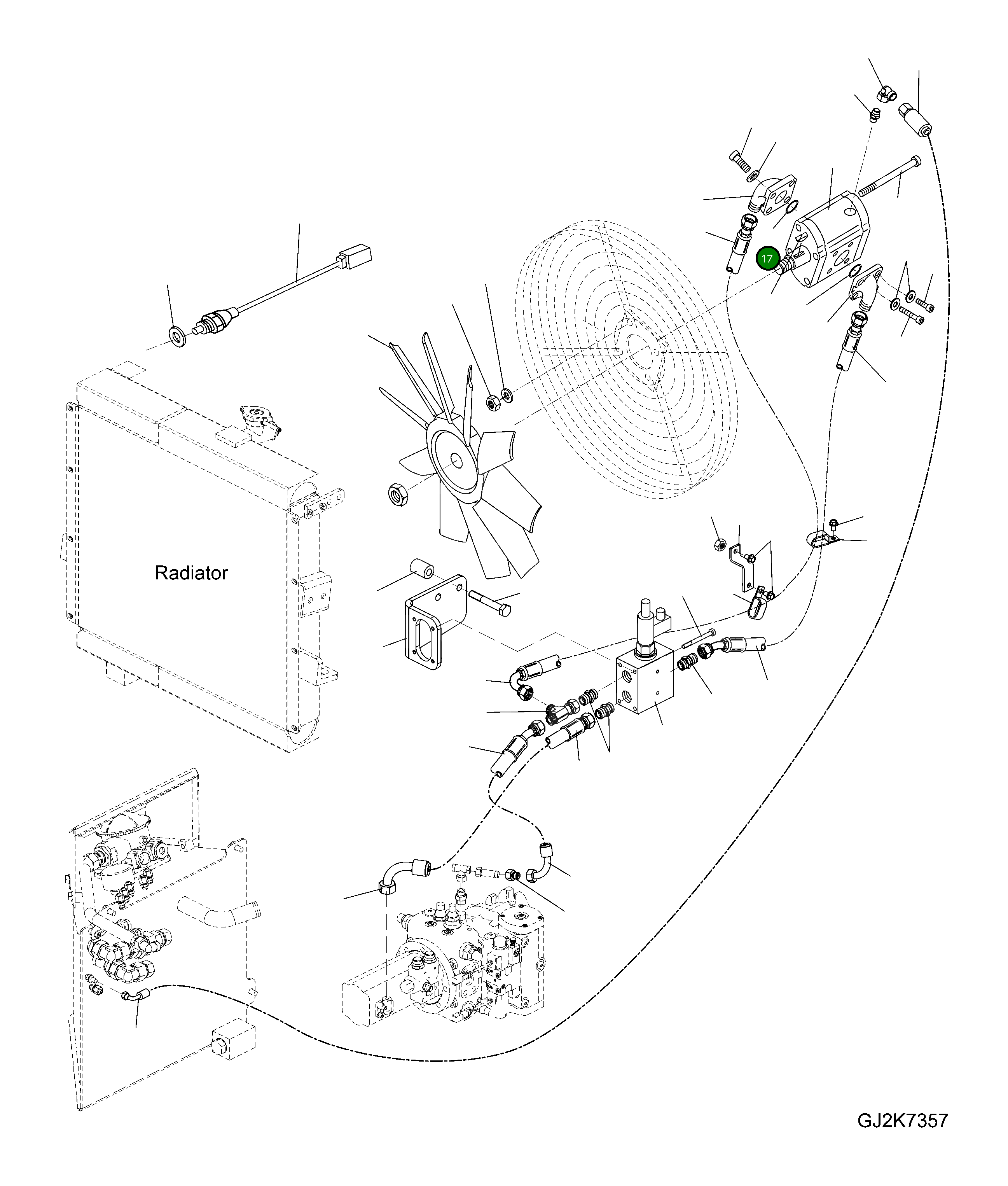 17

Radiator

GJ2K7357