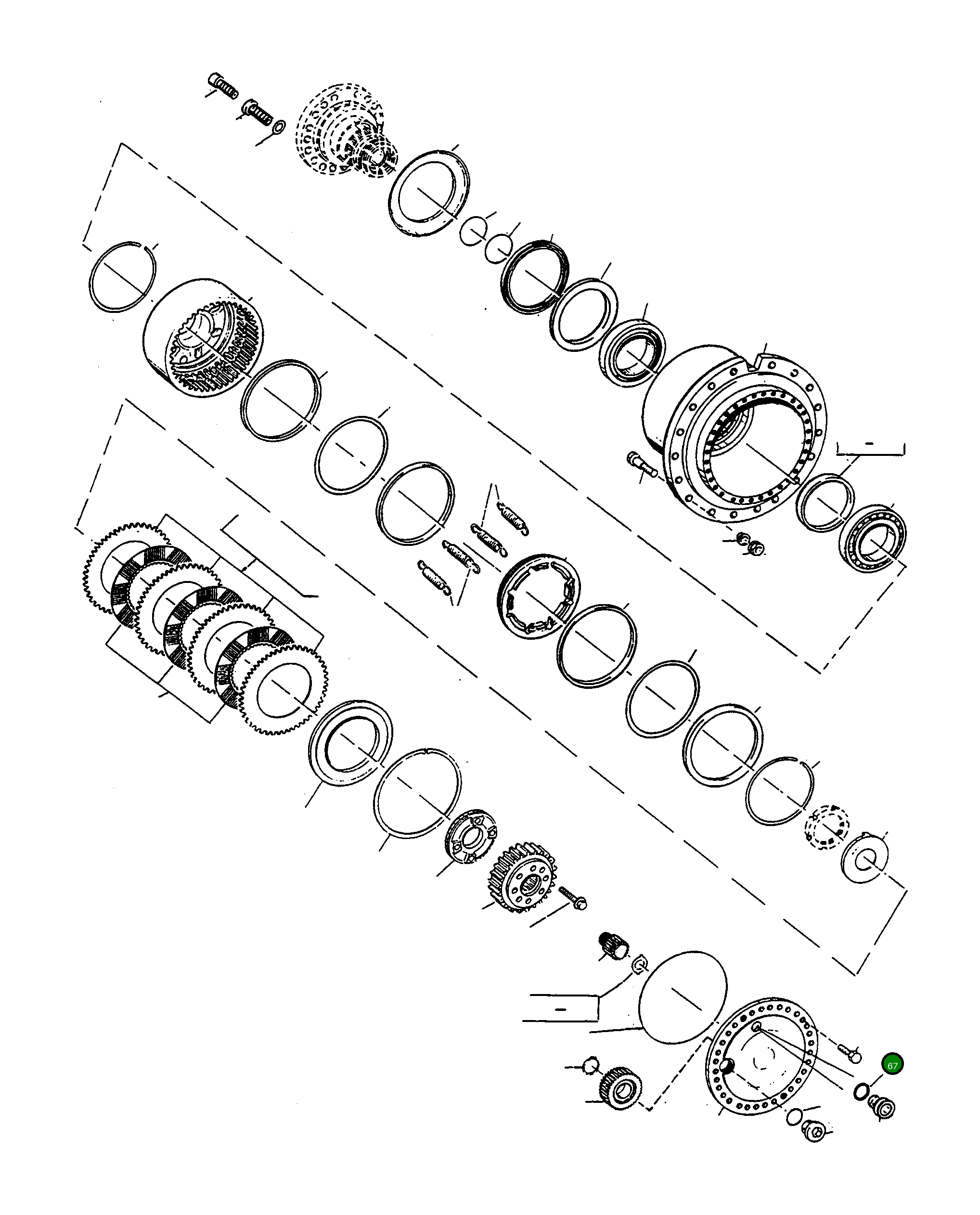 67