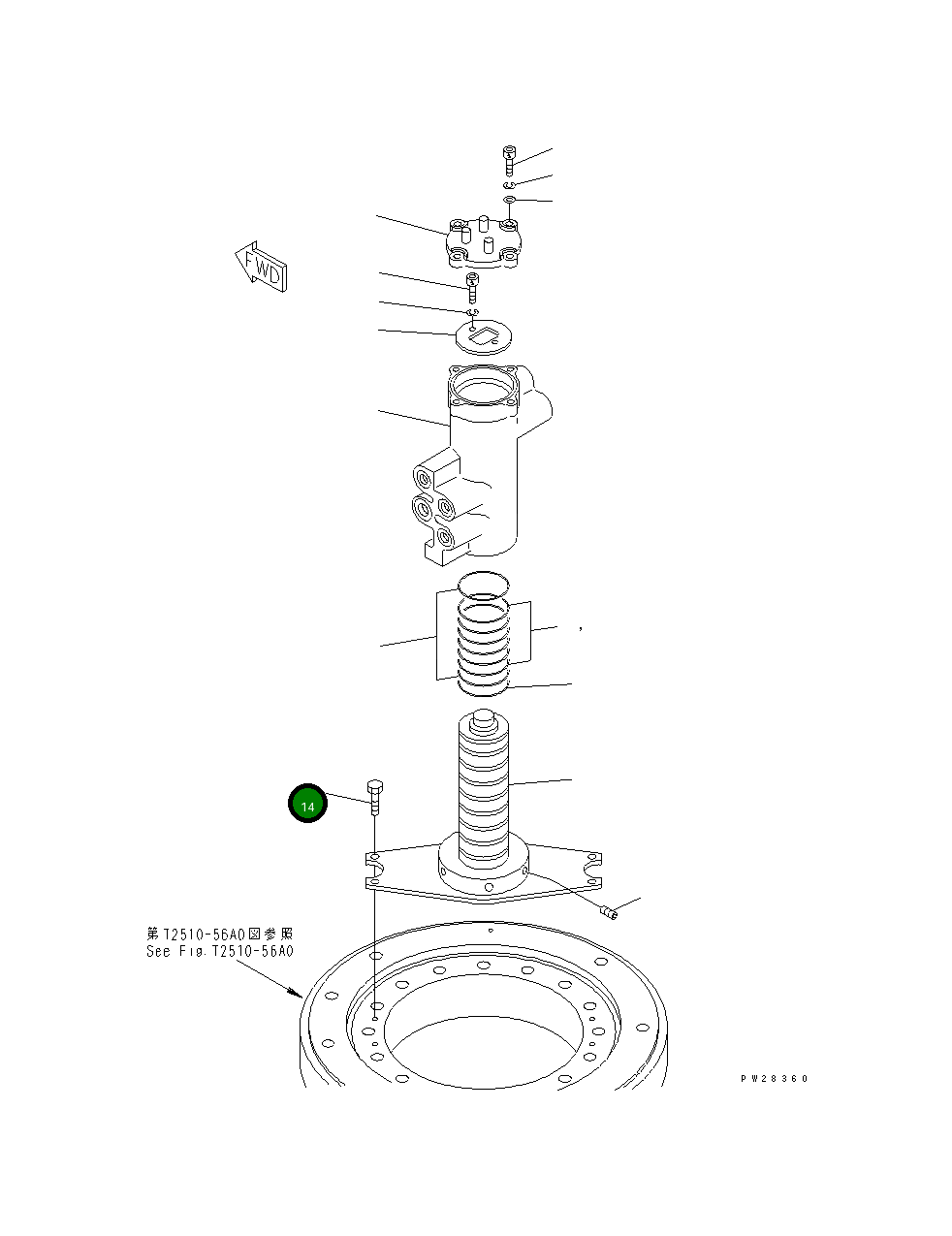 FWD

14

第T2510-56A0図参照
See Fig.T2510-56A0

PW28360