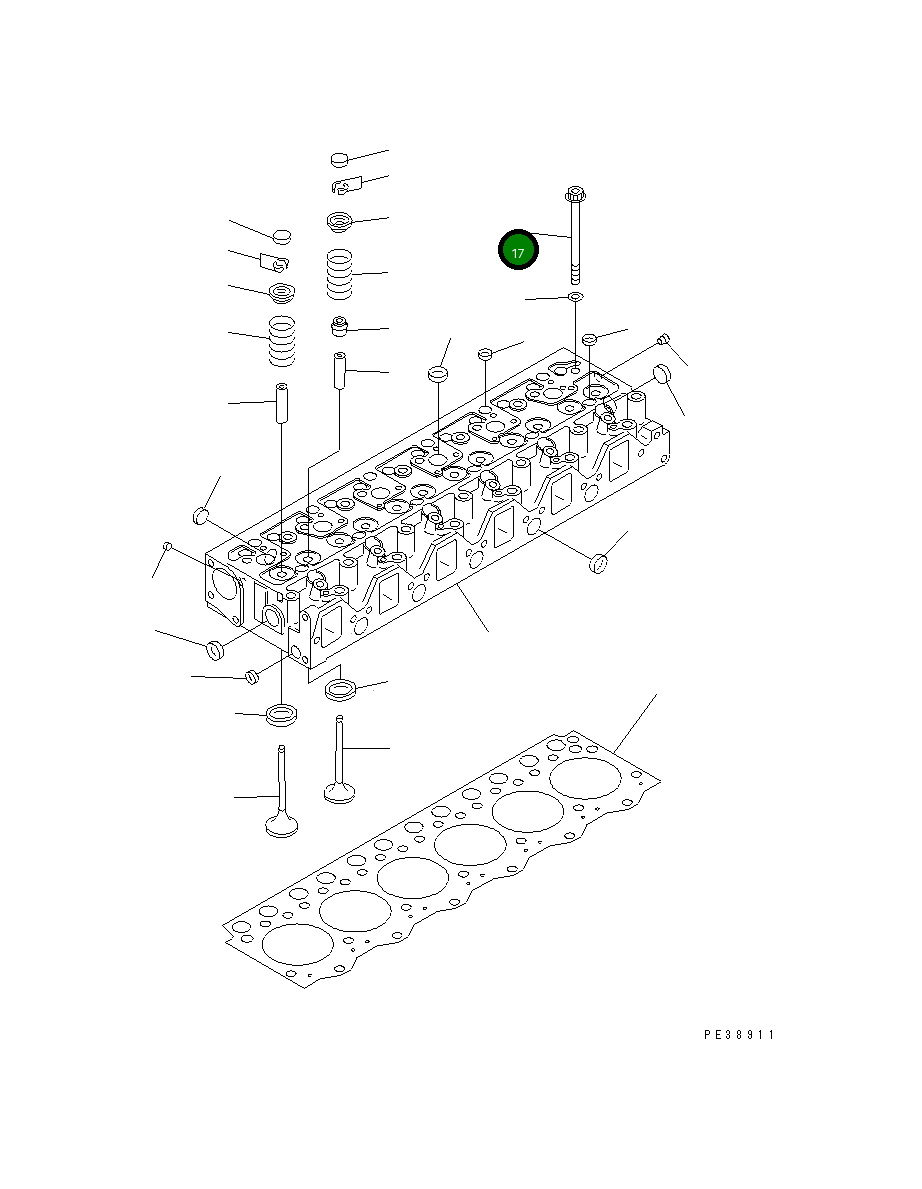 17

PE38911