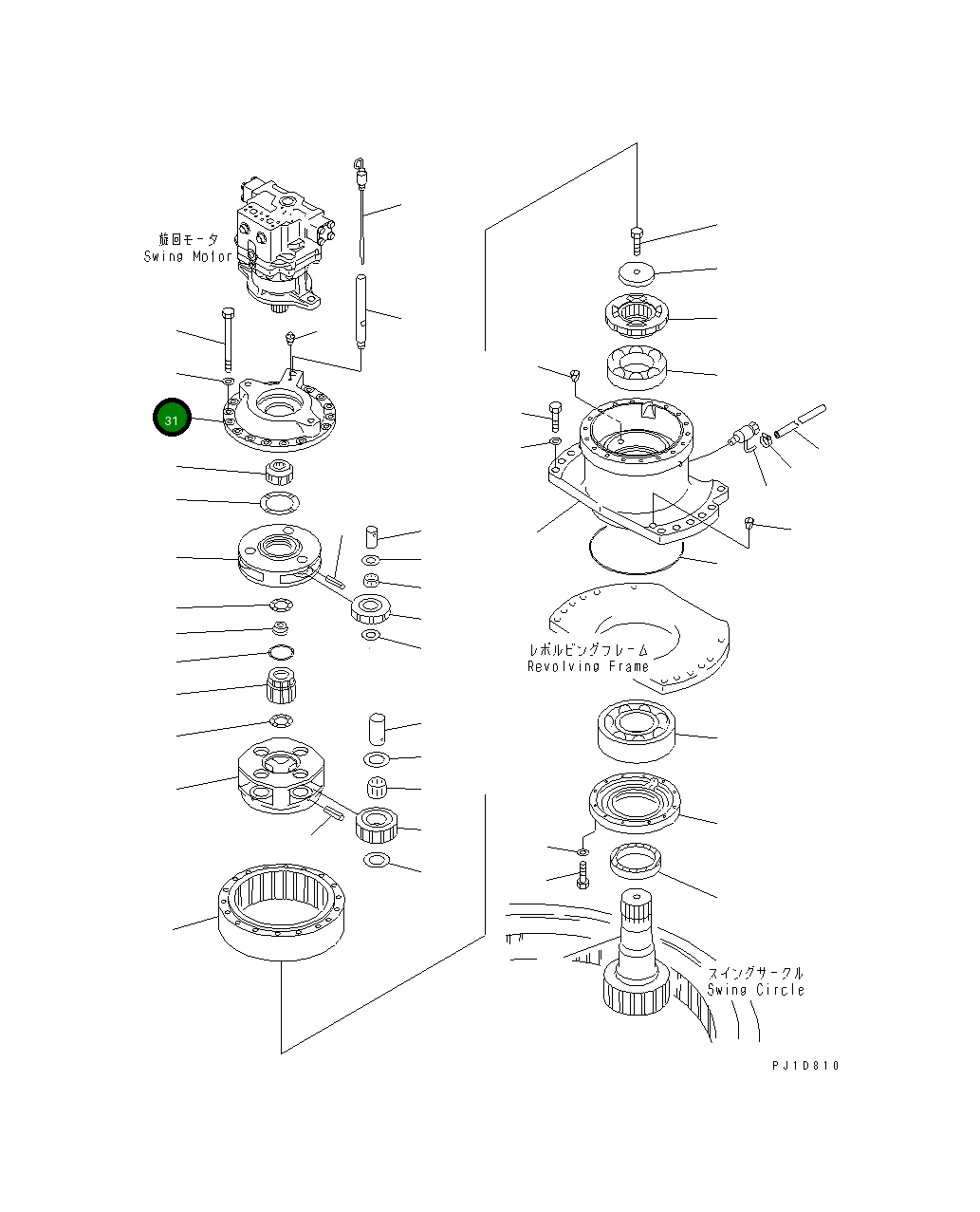 旋回モータ
Swing Motor

31

レボルビングフレーム
Revolving Frame

スイングサークル
Swing Circle

PJ1D810