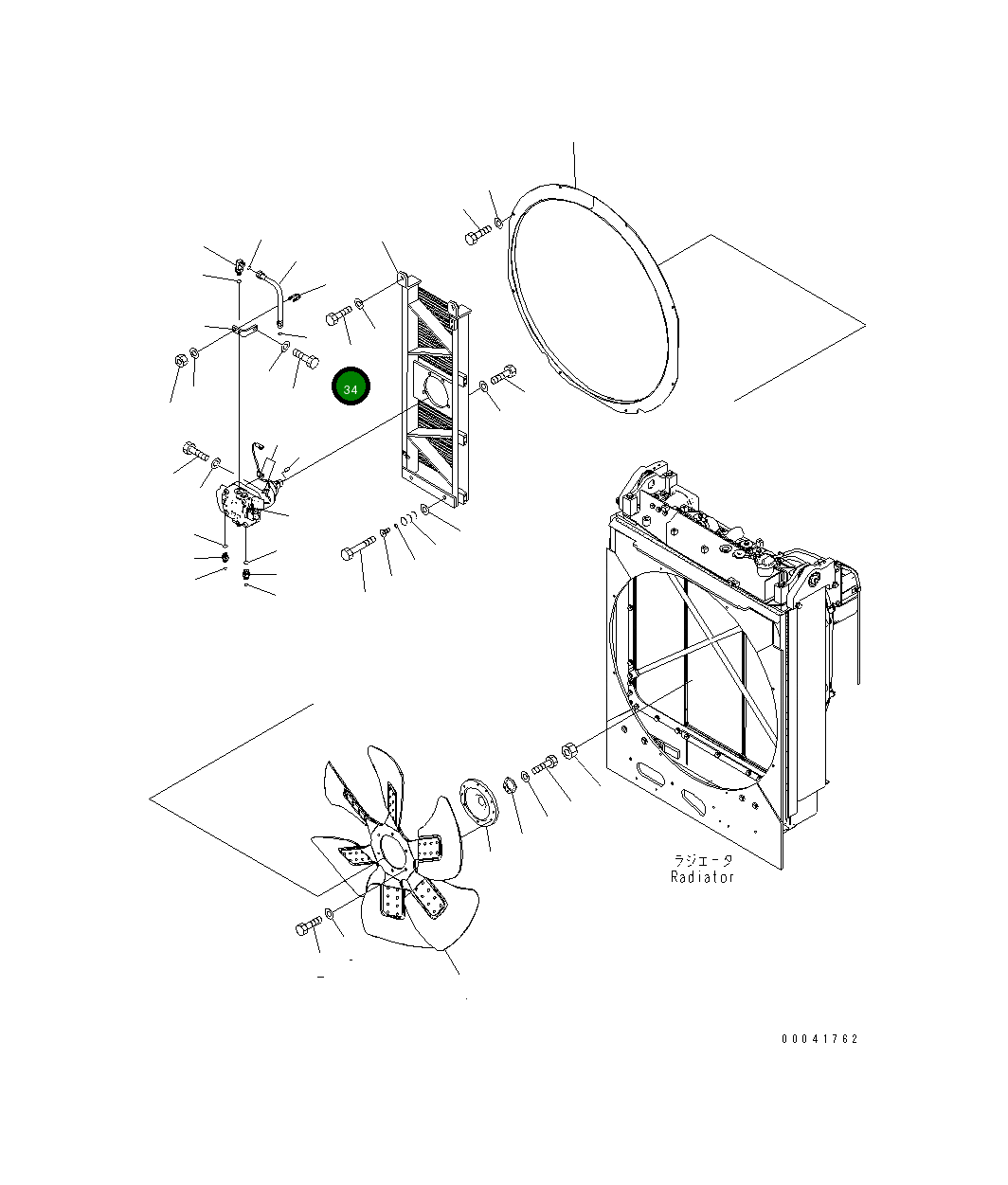 34

ラジエータ
Radiator

00041762