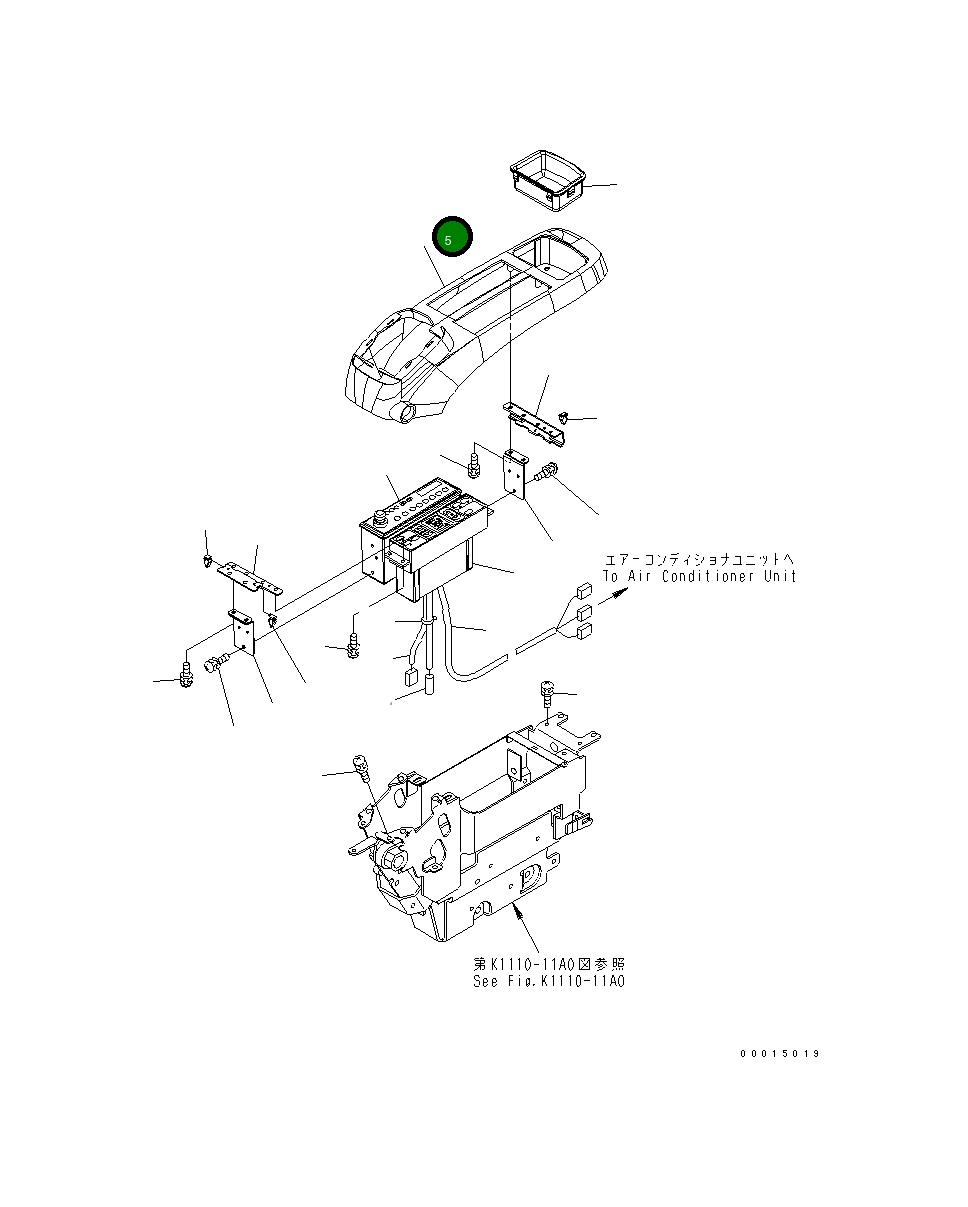 5

エアーコンディショナユニットへ
To Air Conditioner Unit

第K1110-11A0図参照
See Fig.K1110-11A0

00015019