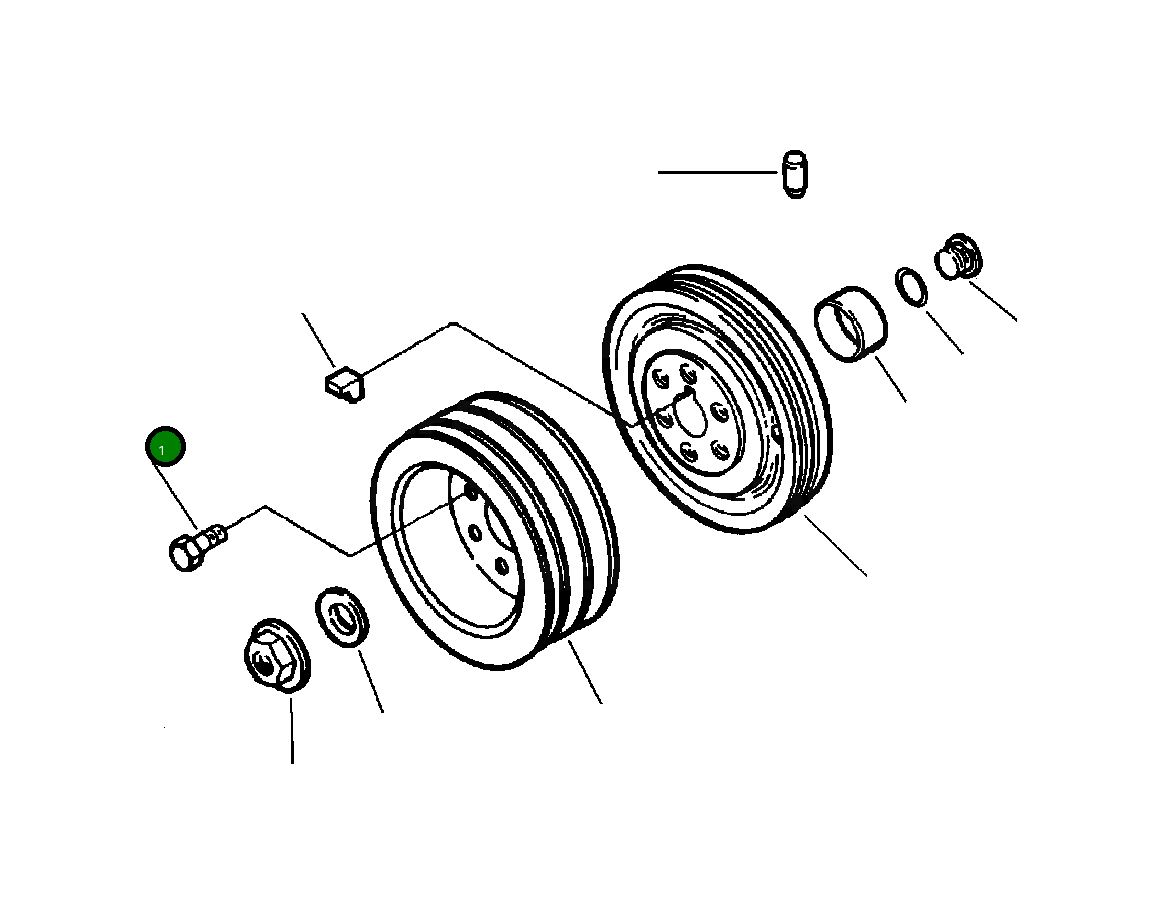 1