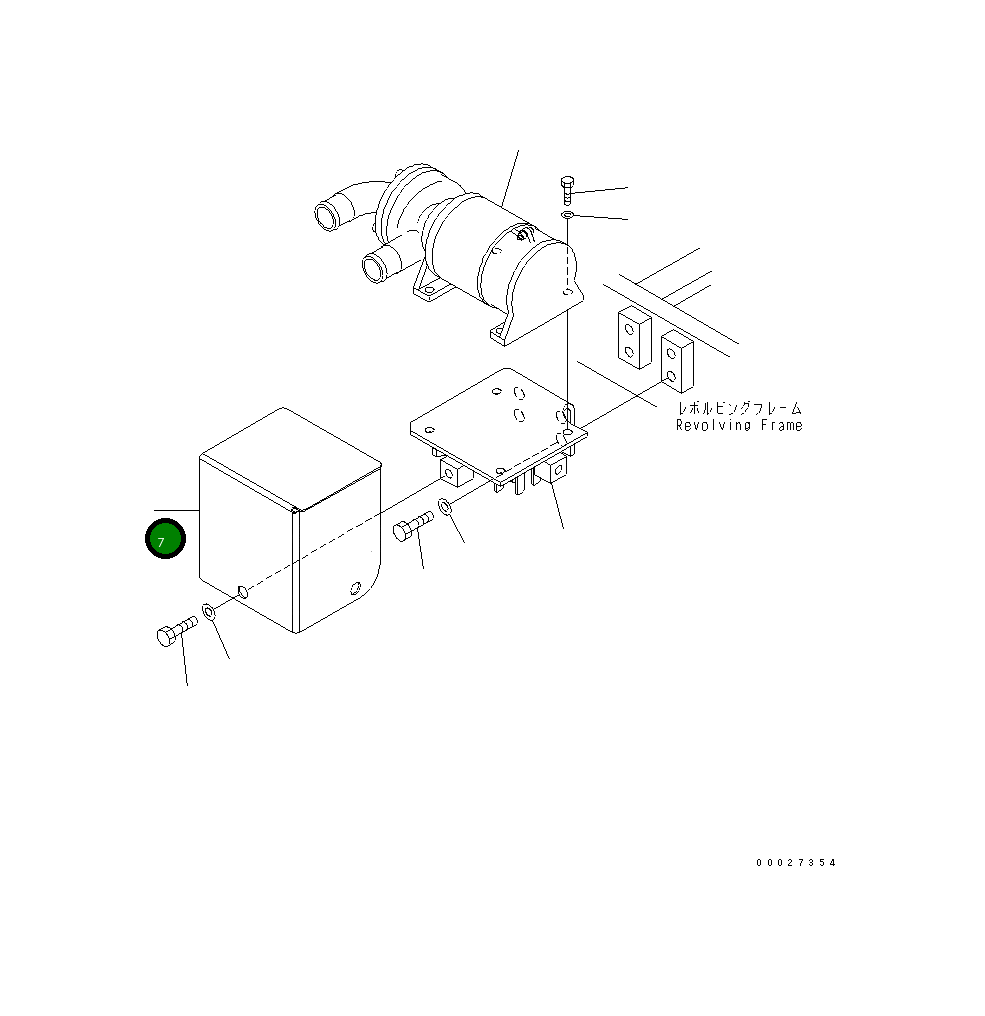 レボルビングフレーム
Revolving Frame

7

00027354