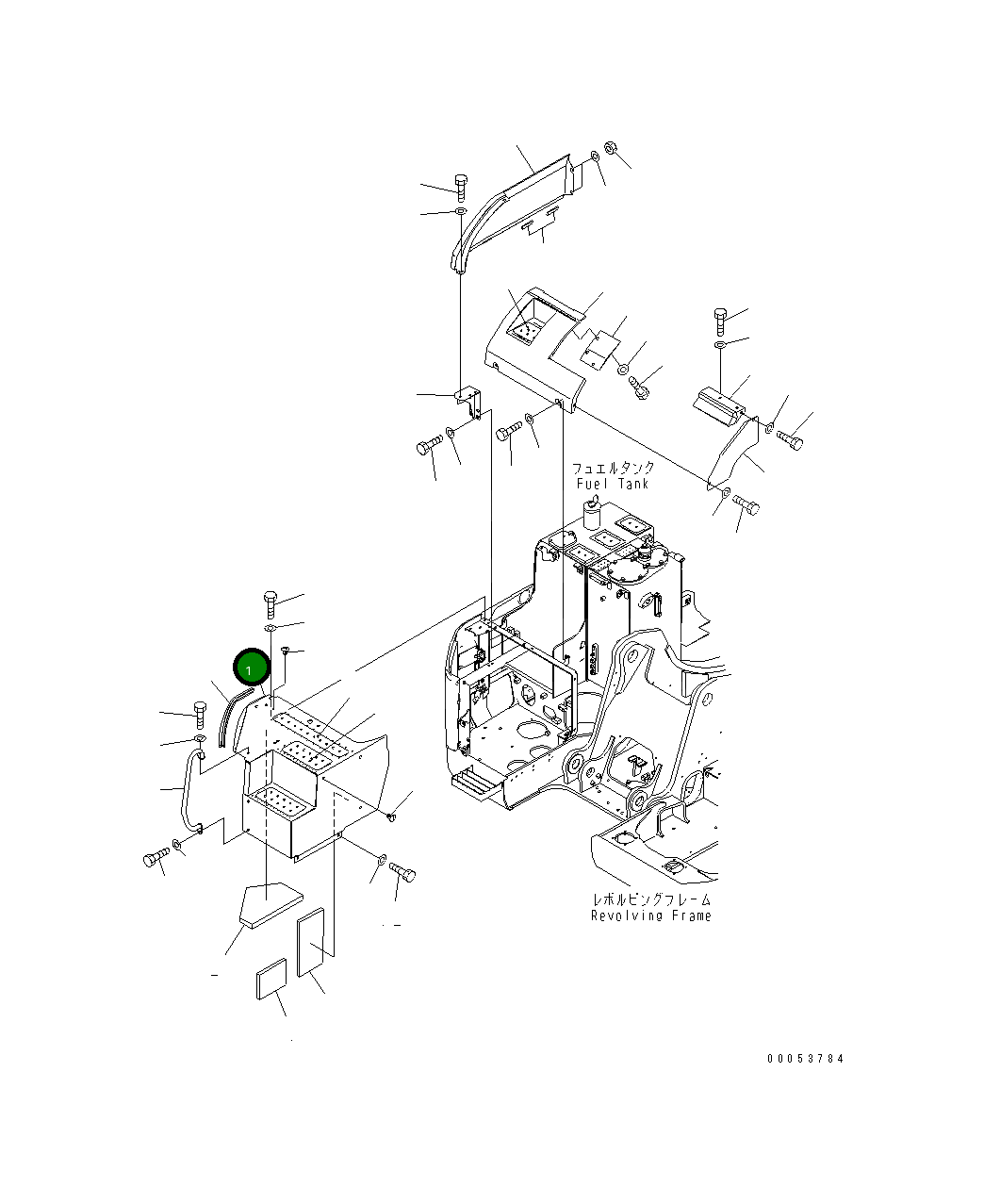 フュエルタンク
Fuel Tank

1

レボルビングフレーム
Revolving Frame

00053784