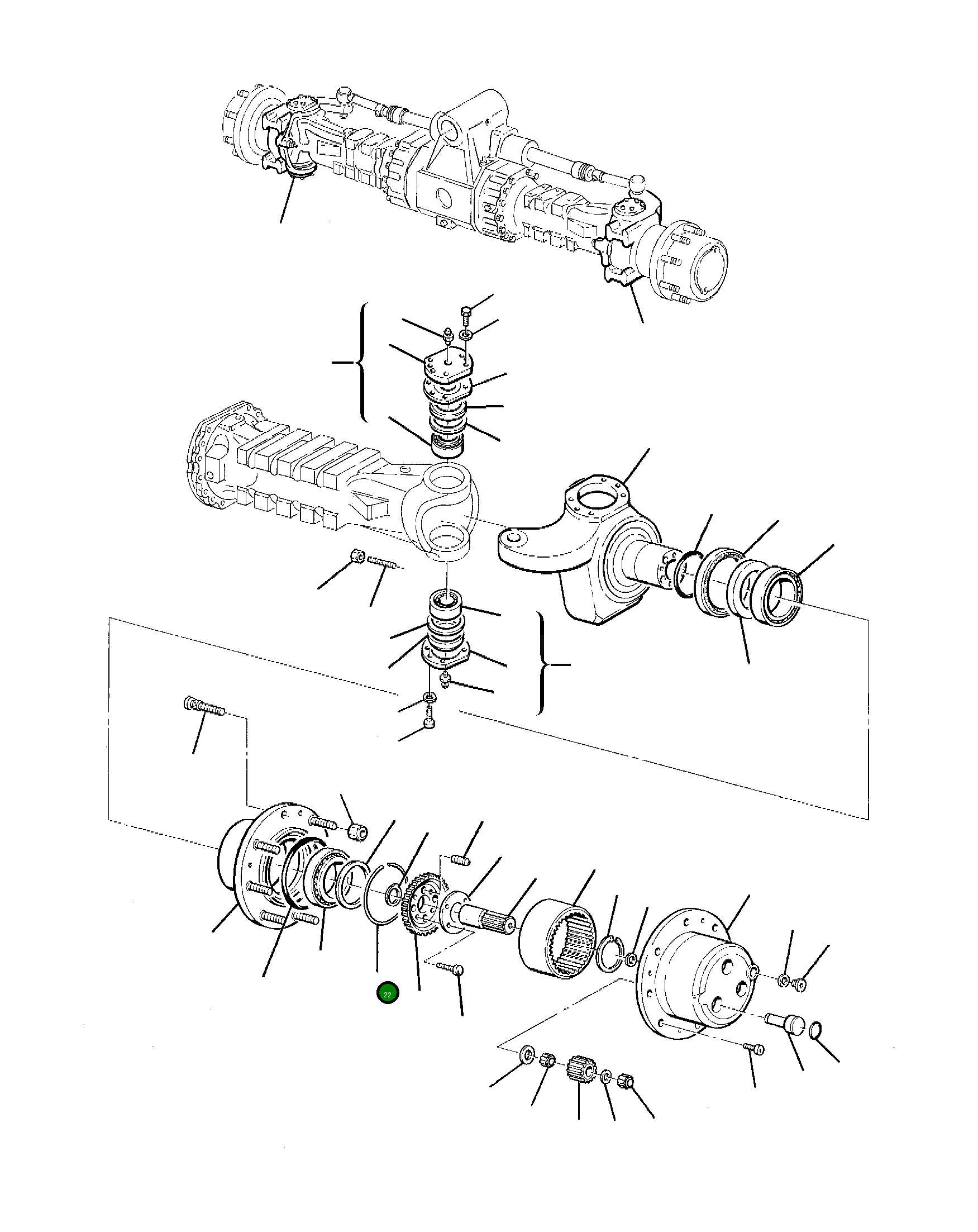 22