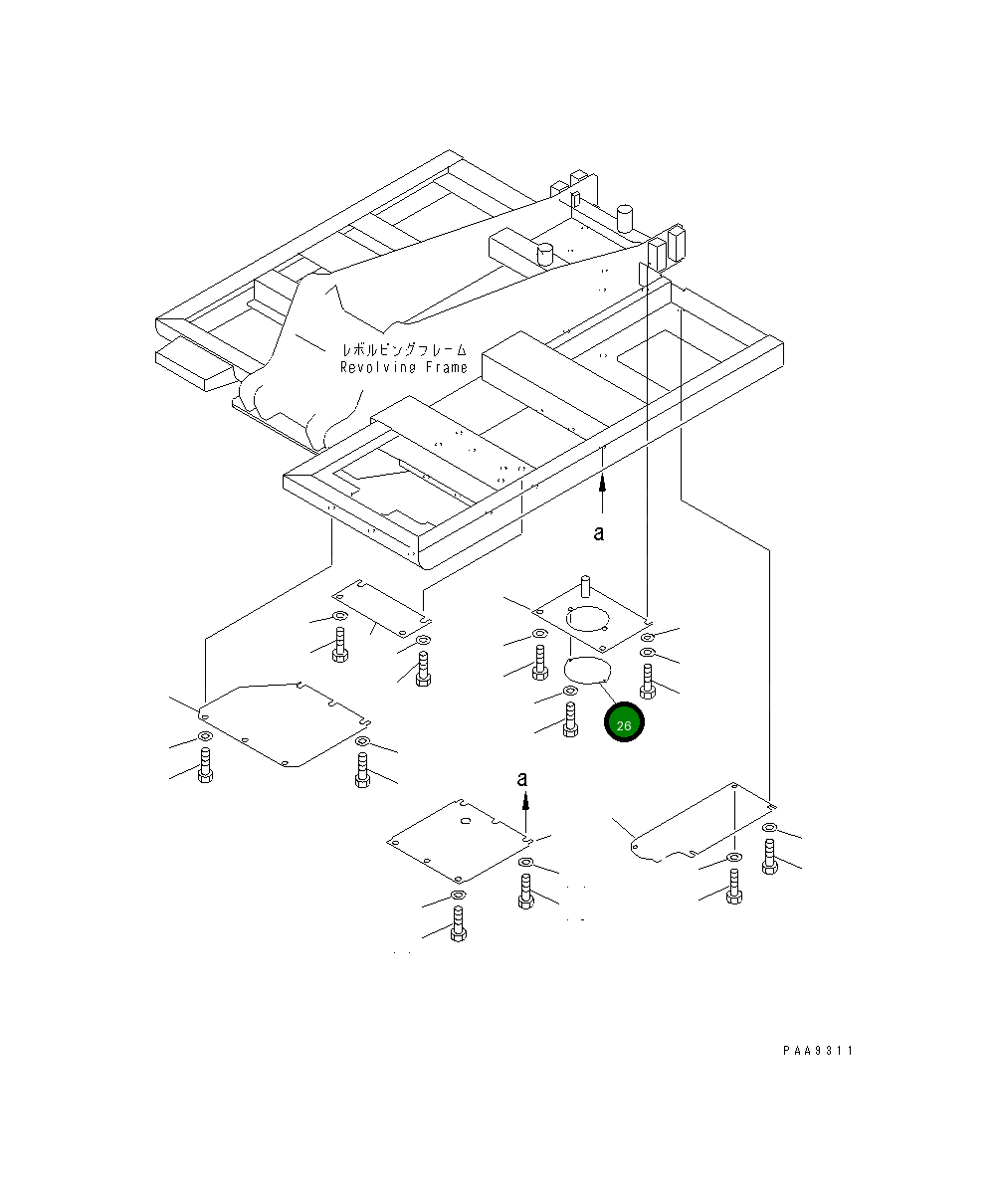 レボルビングフレーム
Revolving Frame

a

26

a

PAA9311