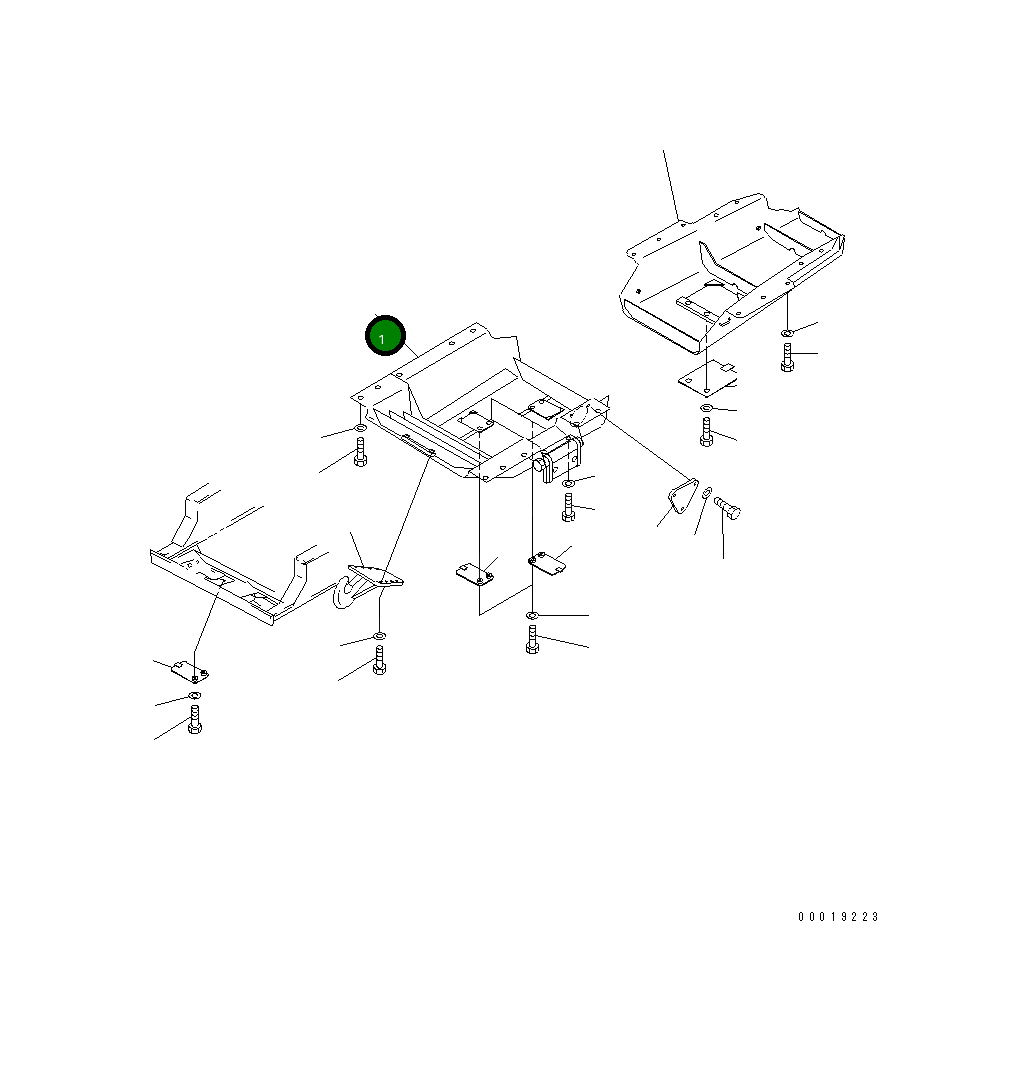 1

00019223