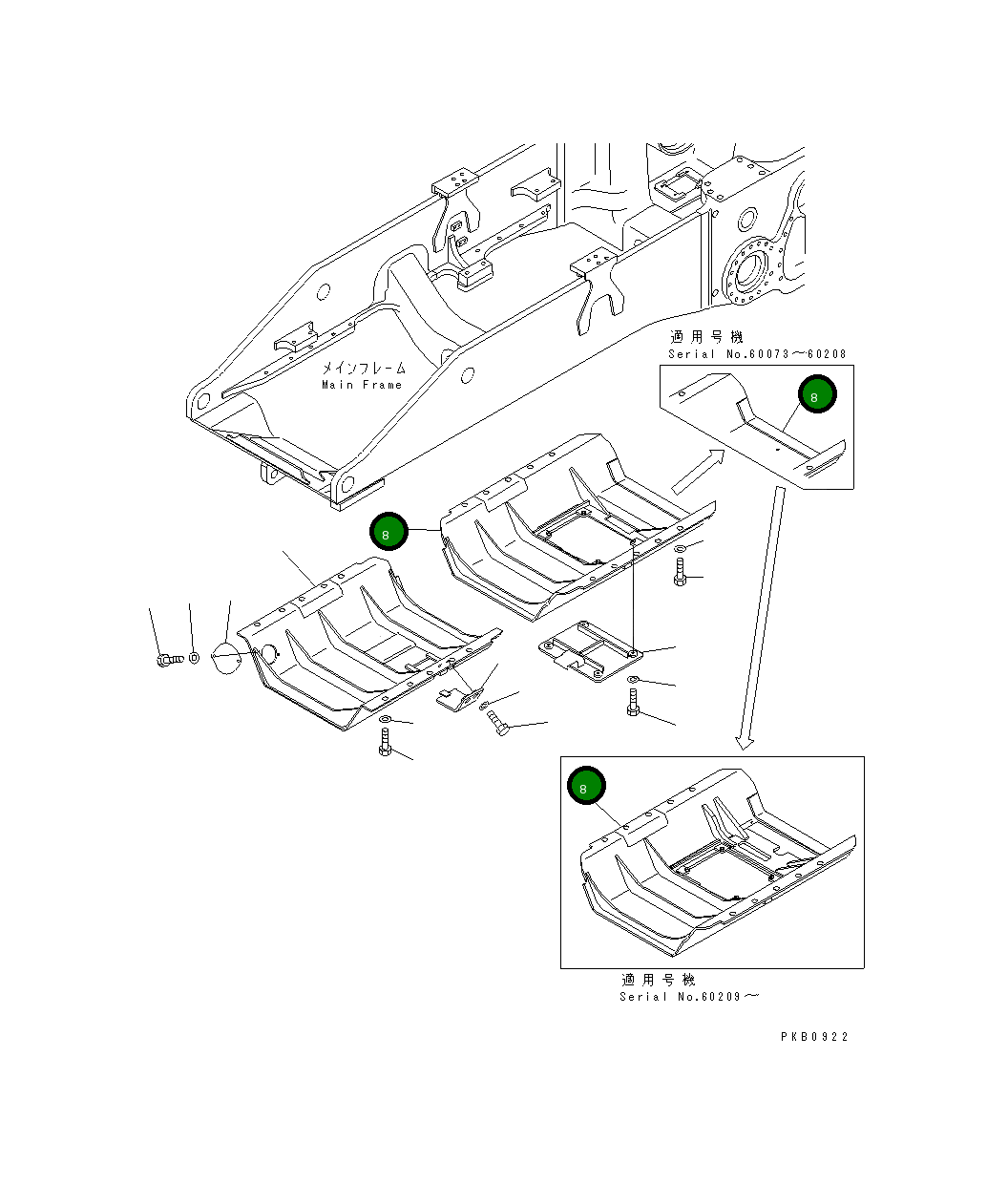 メインフレーム
Main Frame

適用号機
Serial No.60073～60208

8

8

8

適用号機
Serial No.60209～

PKB0922