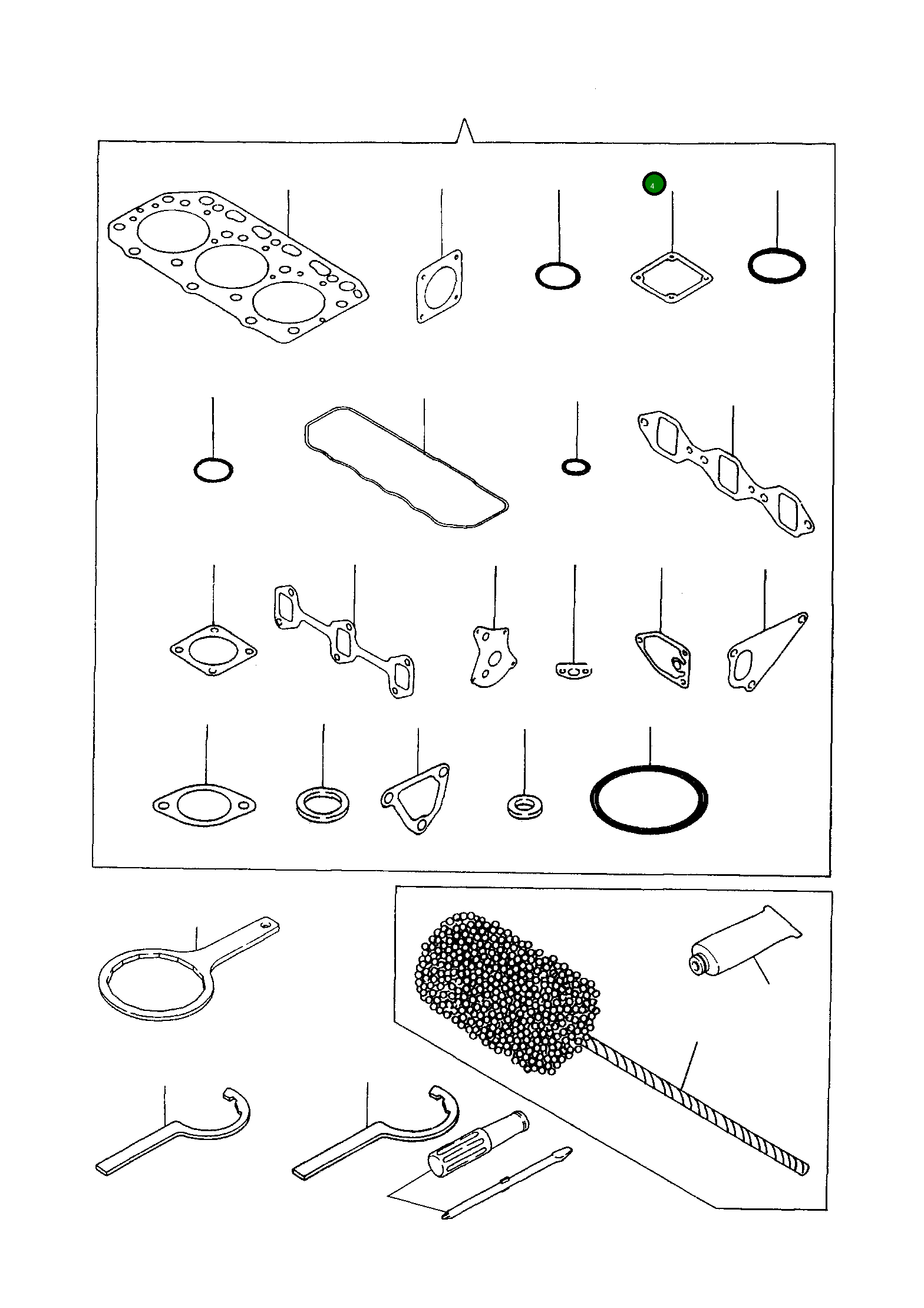 4