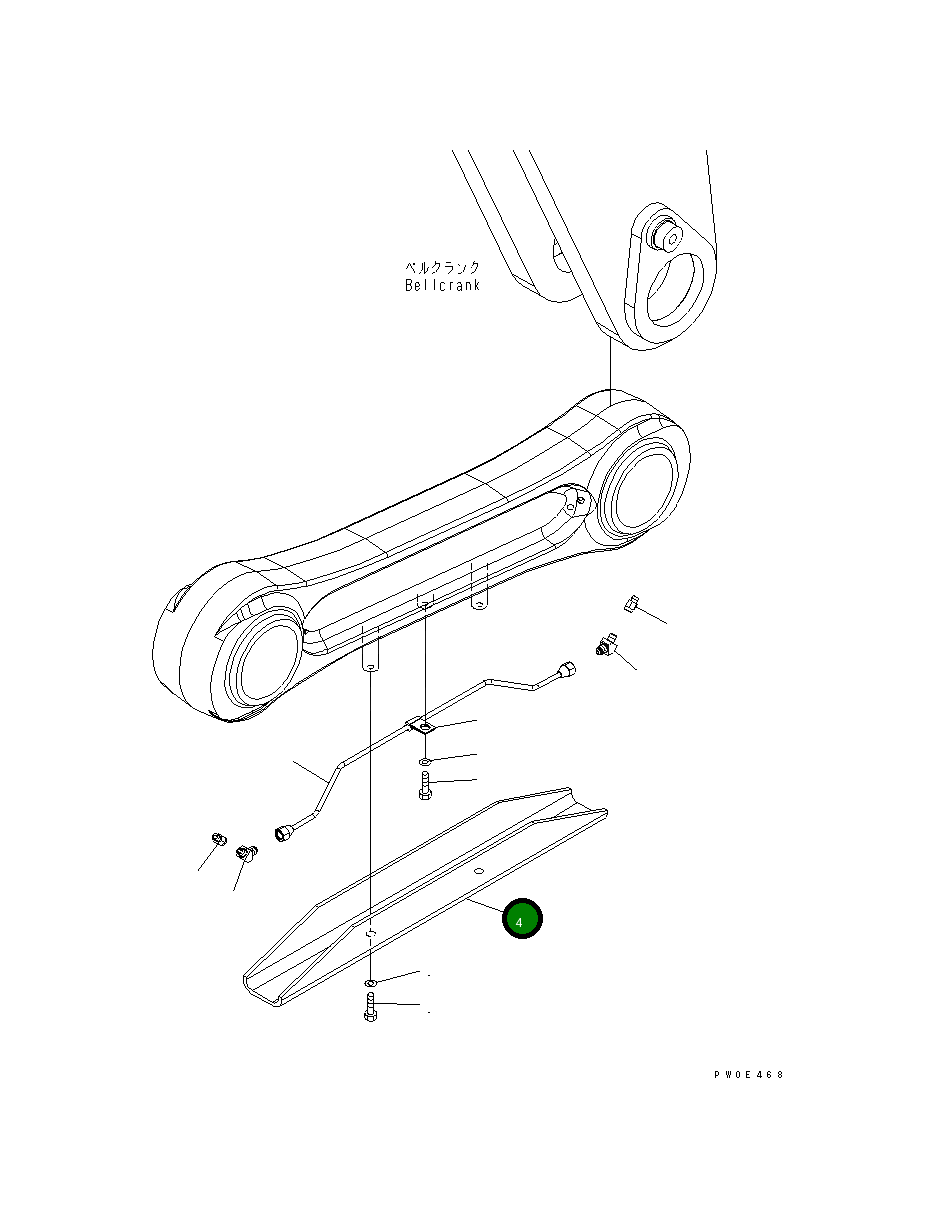 ベルクランク
Bellcrank

4

PW0E468