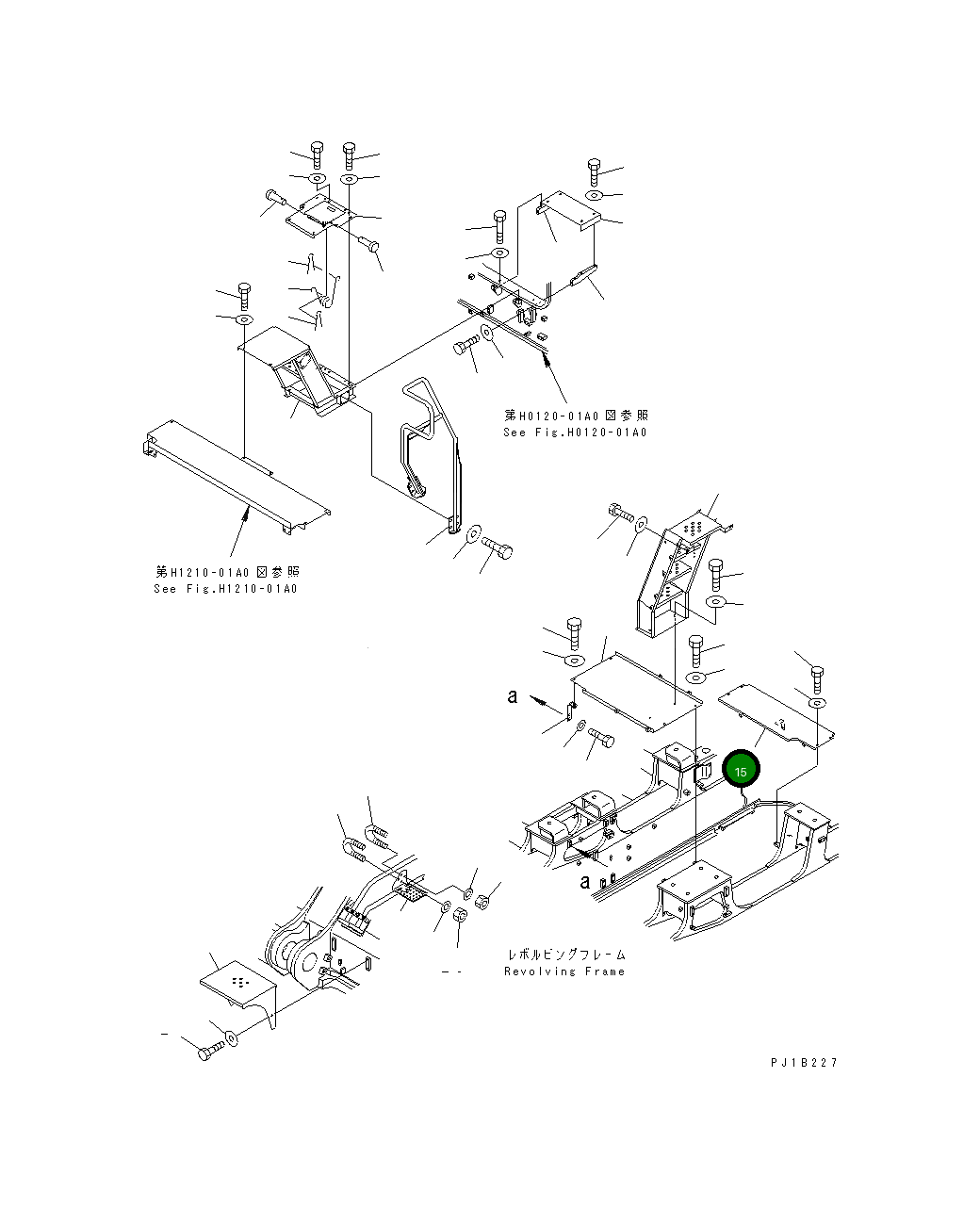 第H0120-01A0図参照
See Fig.H0120-01A0

第H1210-01A0図参照
See Fig.H1210-01A0

a

15

a

レボルビングフレーム
Revolving Frame

PJ1B227