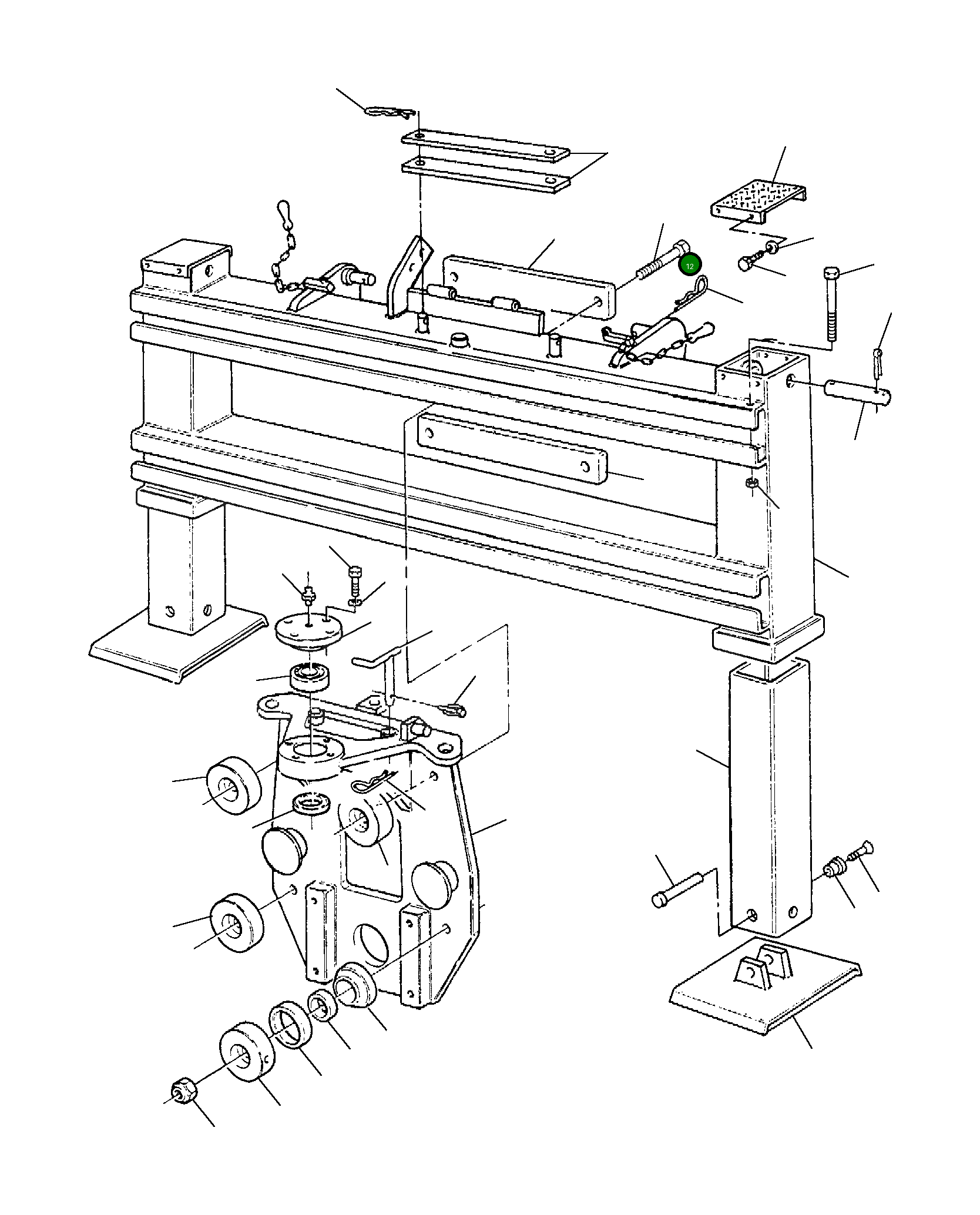 12