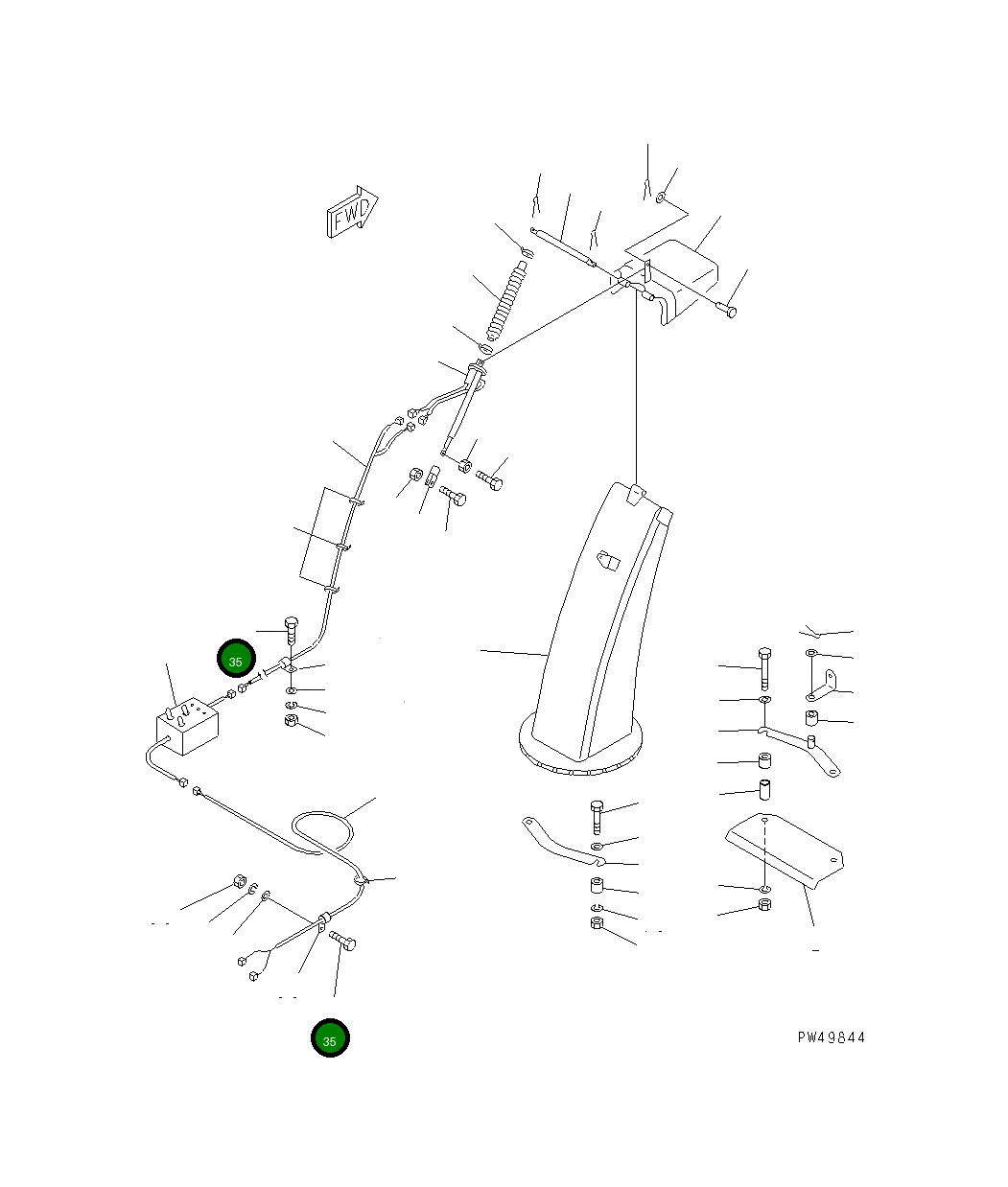 FWD

35

35

PW49844