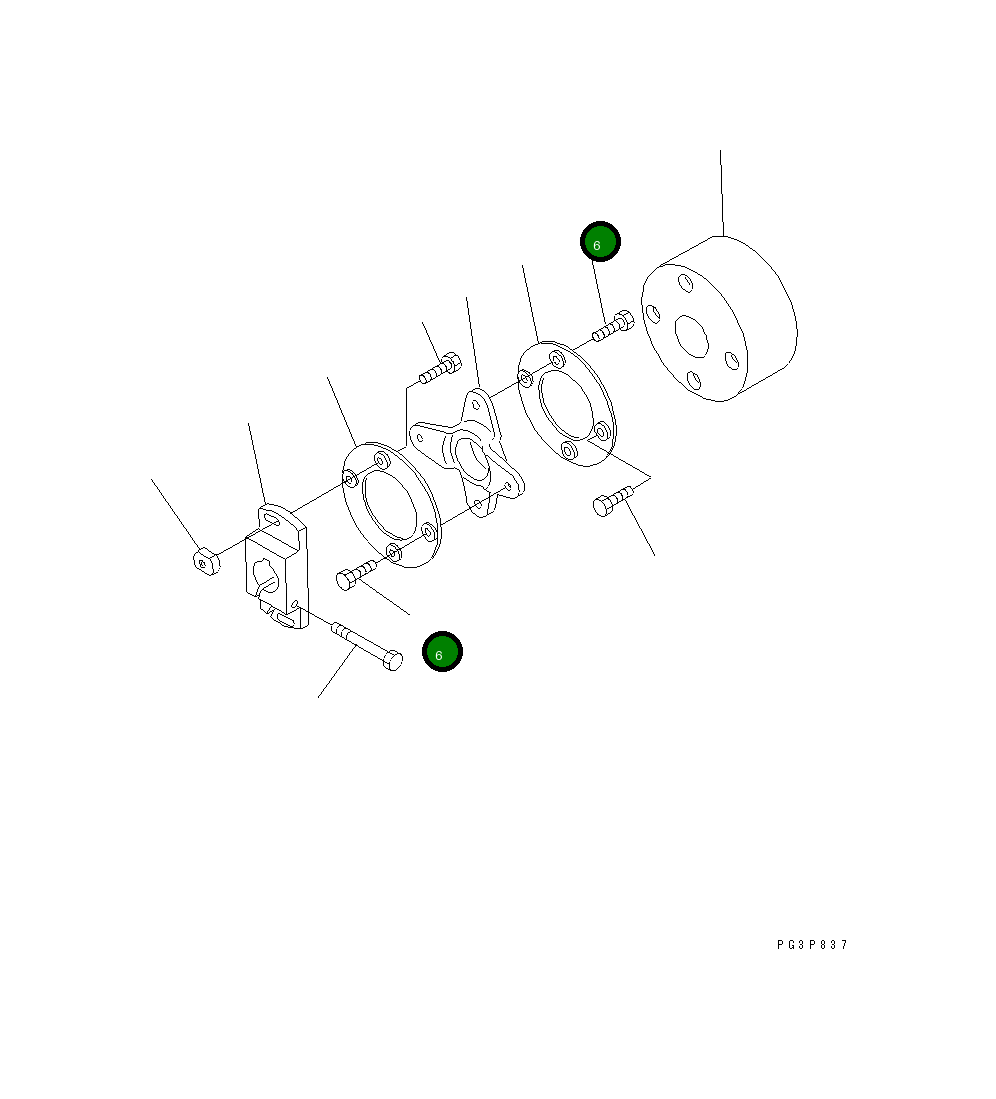 6

6

PG3P837