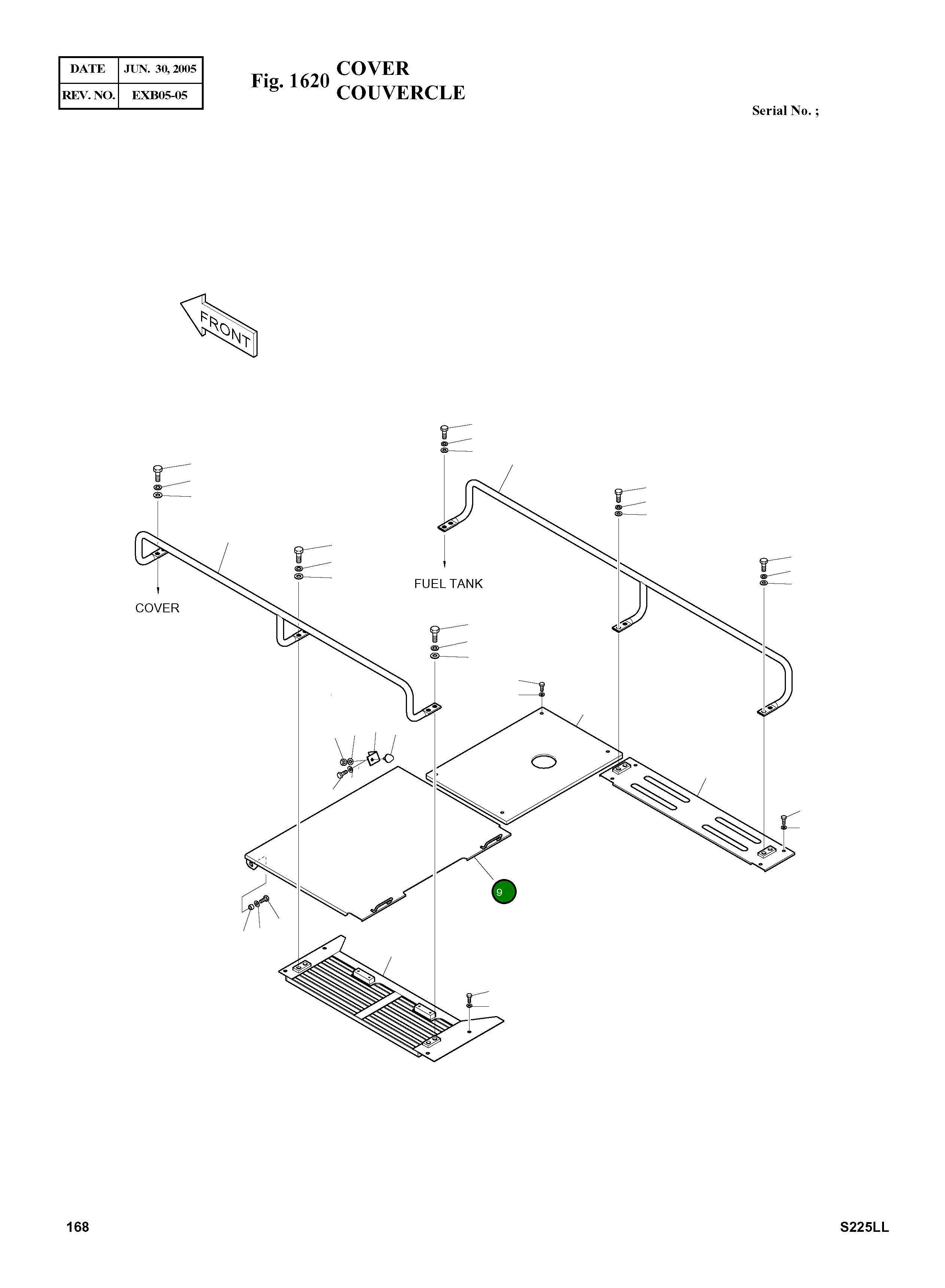 | DATE | JUN. 30, 2005 |
|---|---|
| REV. NO. | EXB05-05 |

Fig. 1620 COVER
COUVERCLE

Serial No. ;

FRONT

FUEL TANK

COVER

9

168

S225LL