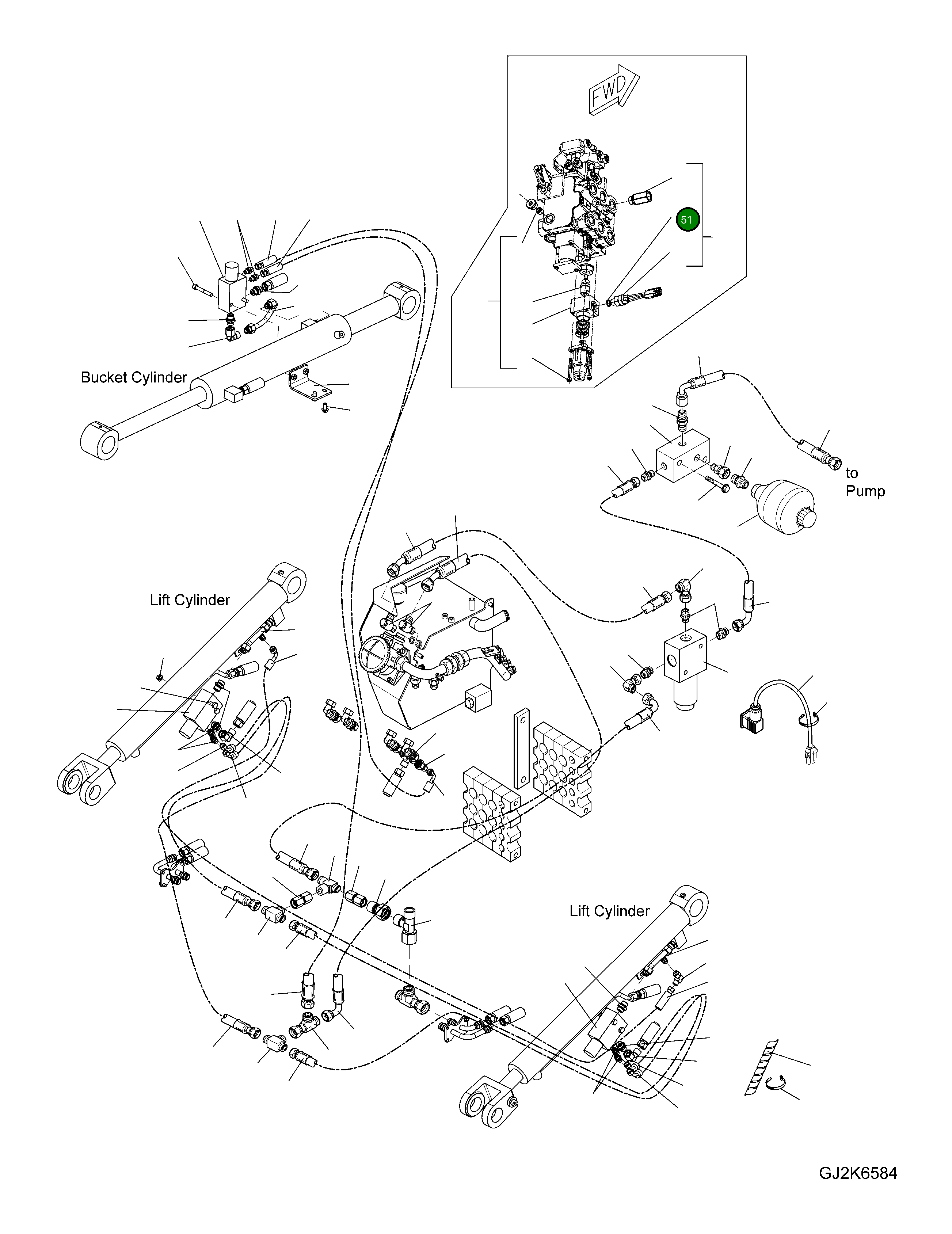 FWD

51

Bucket Cylinder

to Pump

Lift Cylinder

Lift Cylinder

GJ2K6584