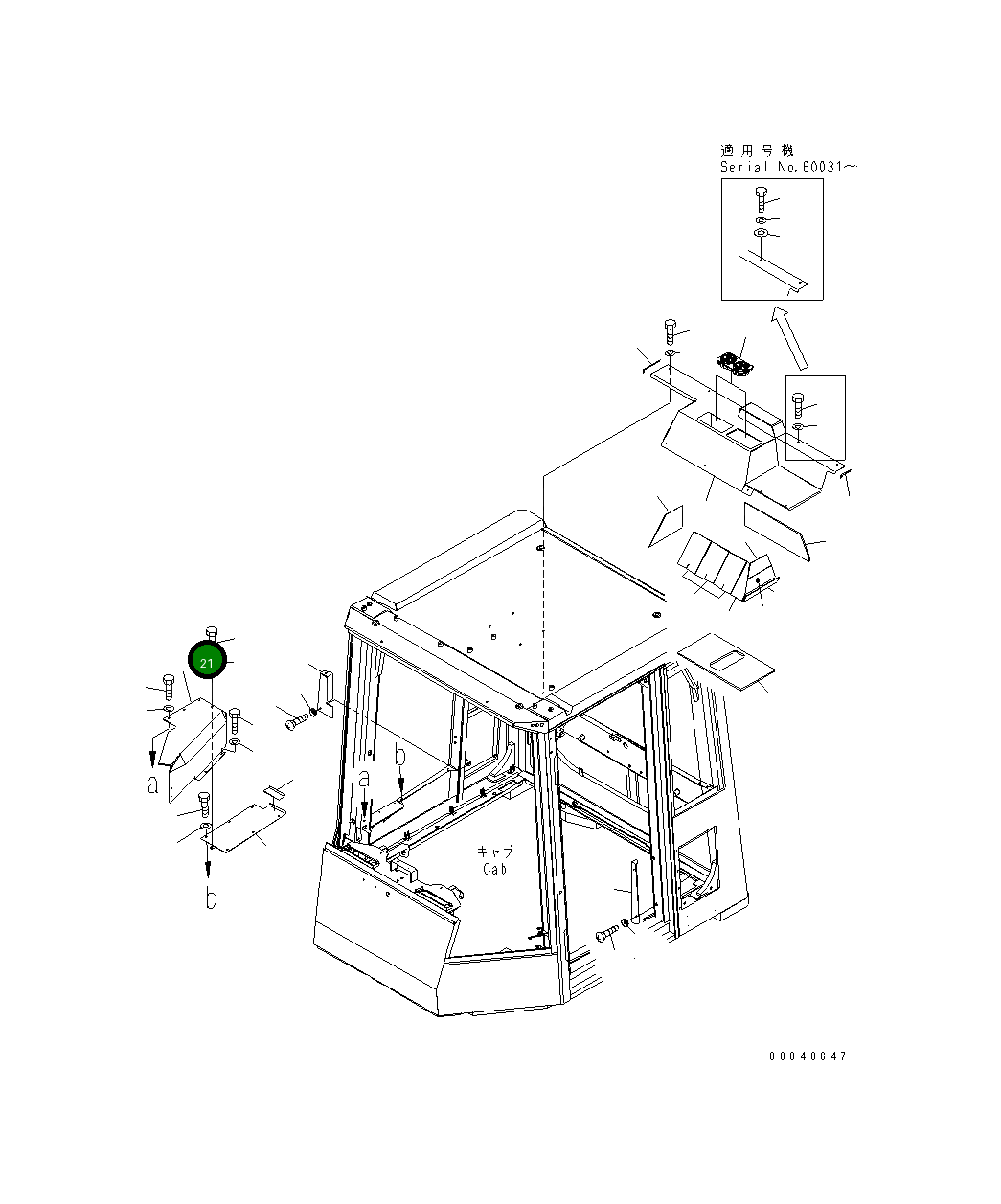 適用号機
Serial No.60031～

21

a

b

a

b

キャブ
Cab

00048647