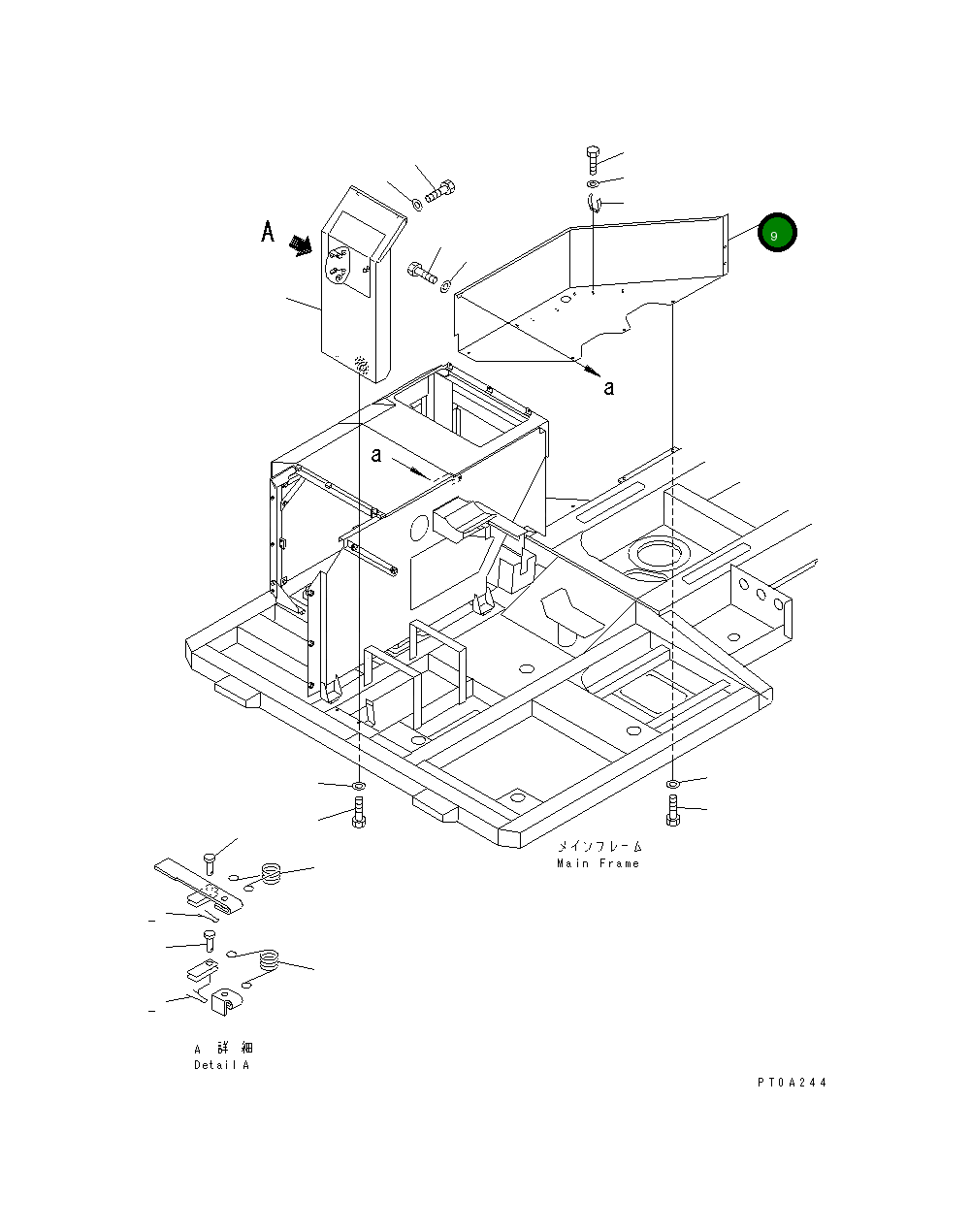 A

9

a

a

メインフレーム
Main Frame

A 詳細
Detail A

PT0A244