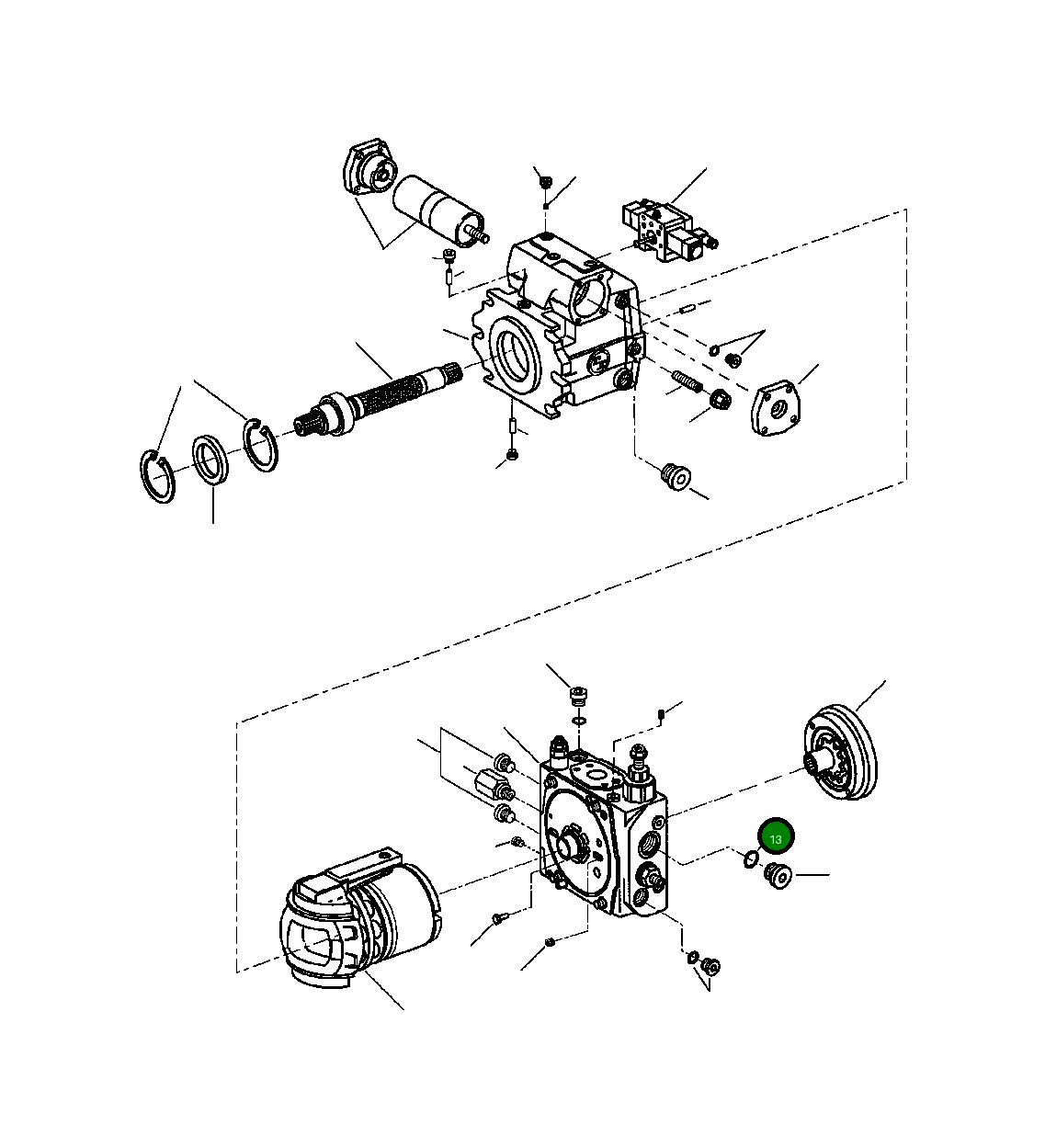 13