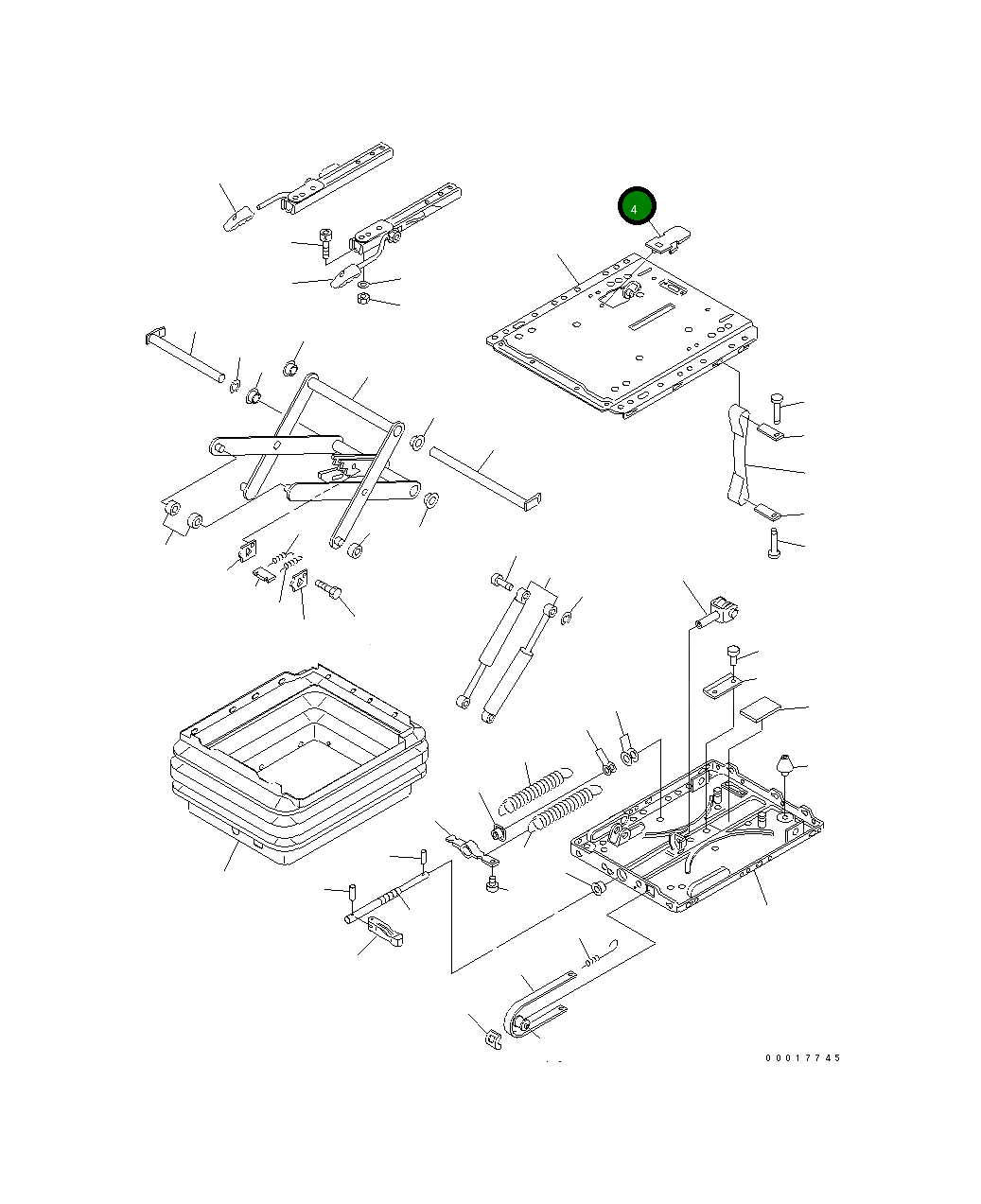 4

00017745