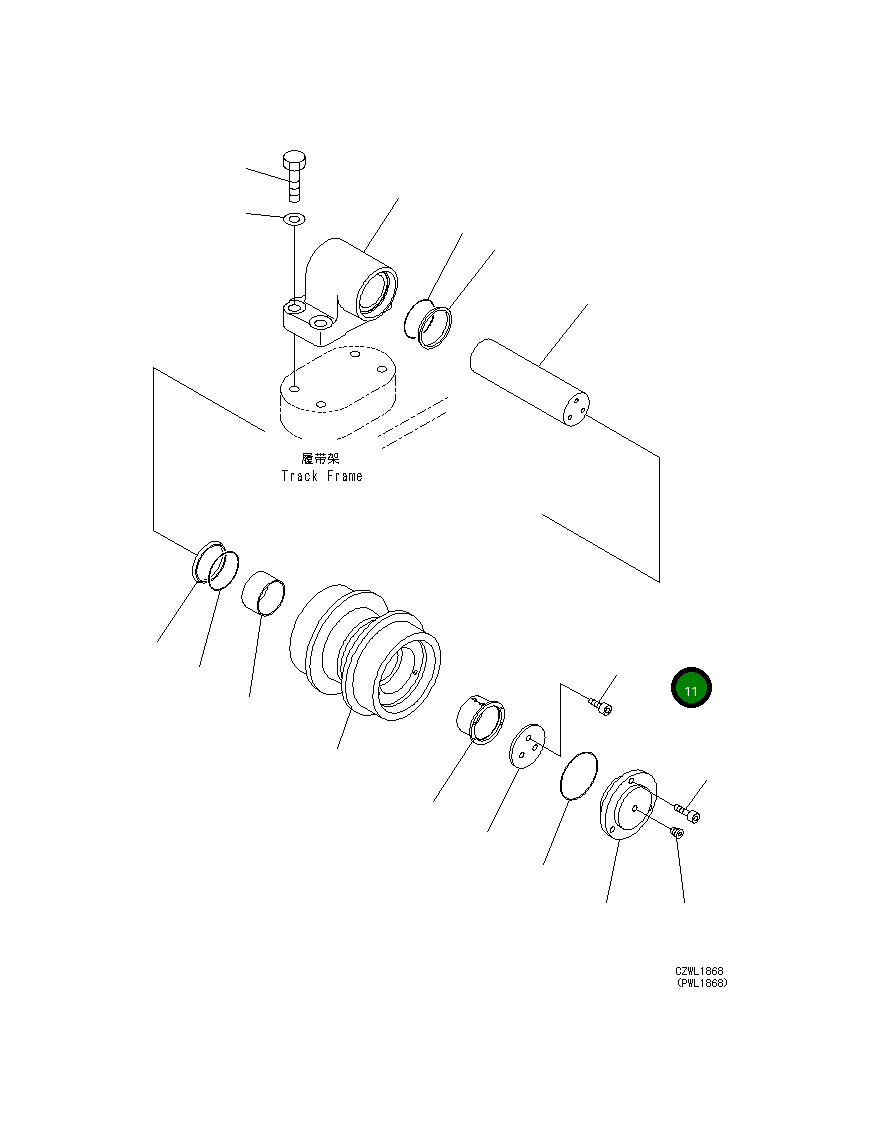 履带架
Track Frame

11

CZWL1868
(PWL1868)