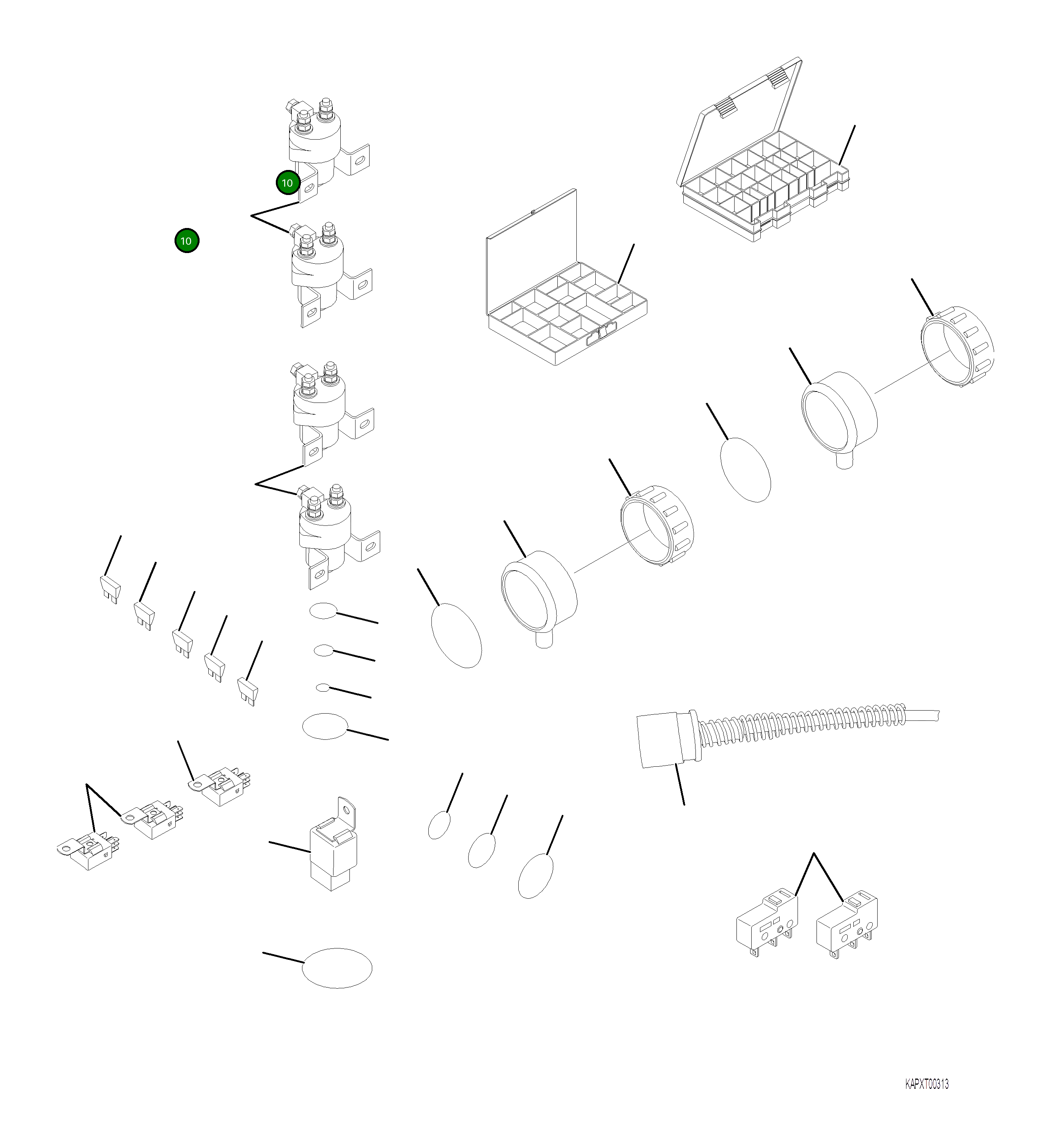 10

10

KAPXT00313