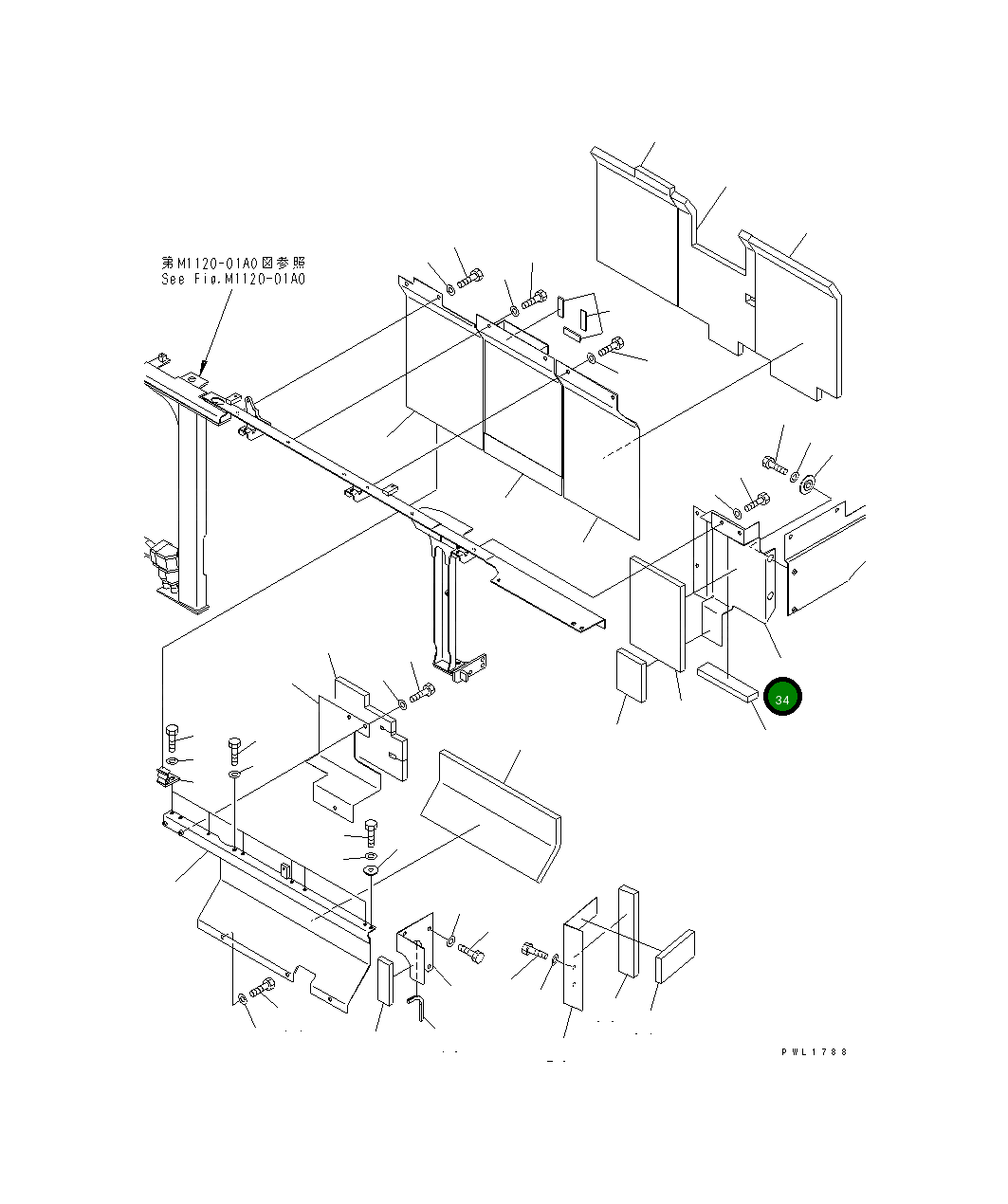 第M1120-01A0図参照
See Fig.M1120-01A0

34

PWL1788