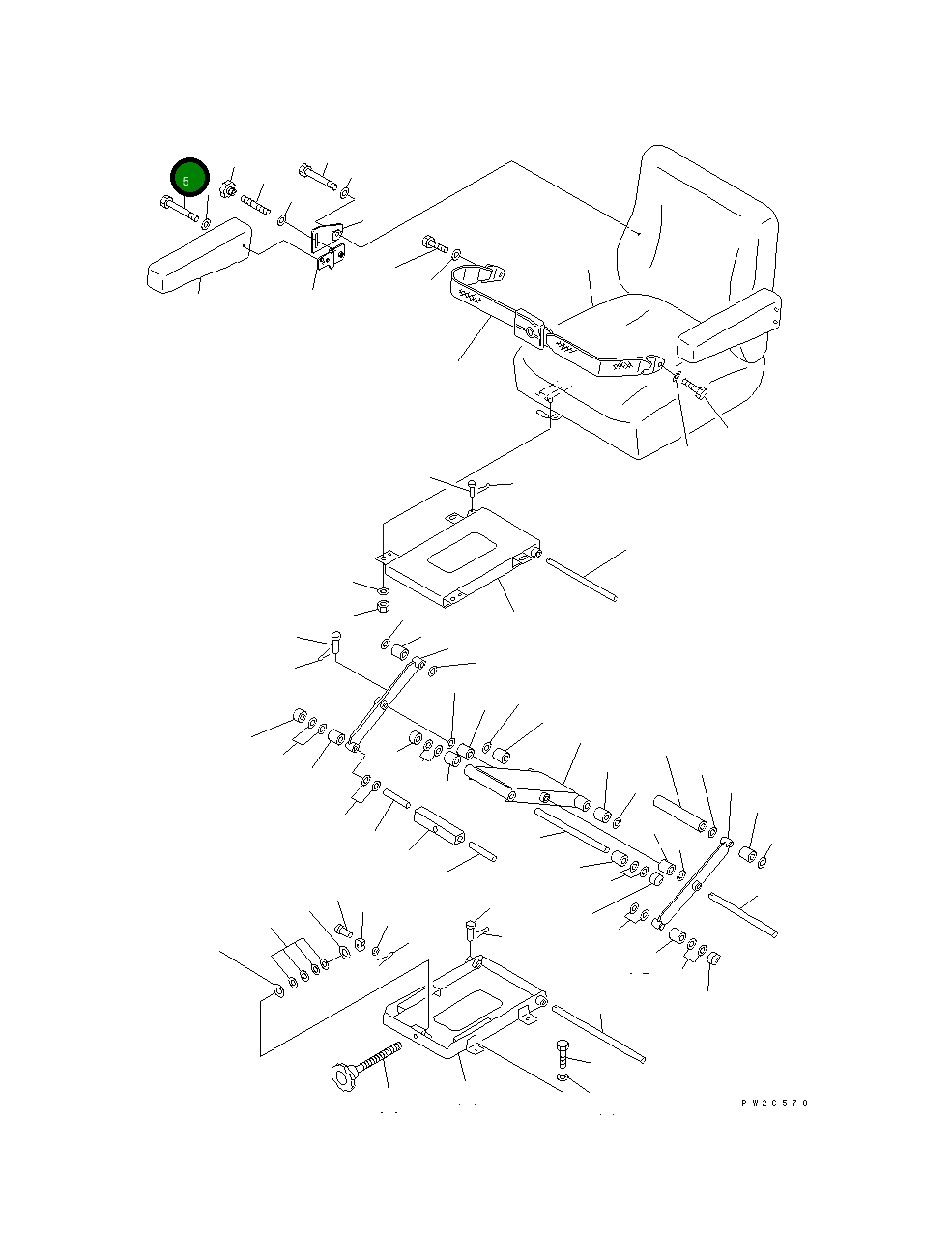 5

PW2C570