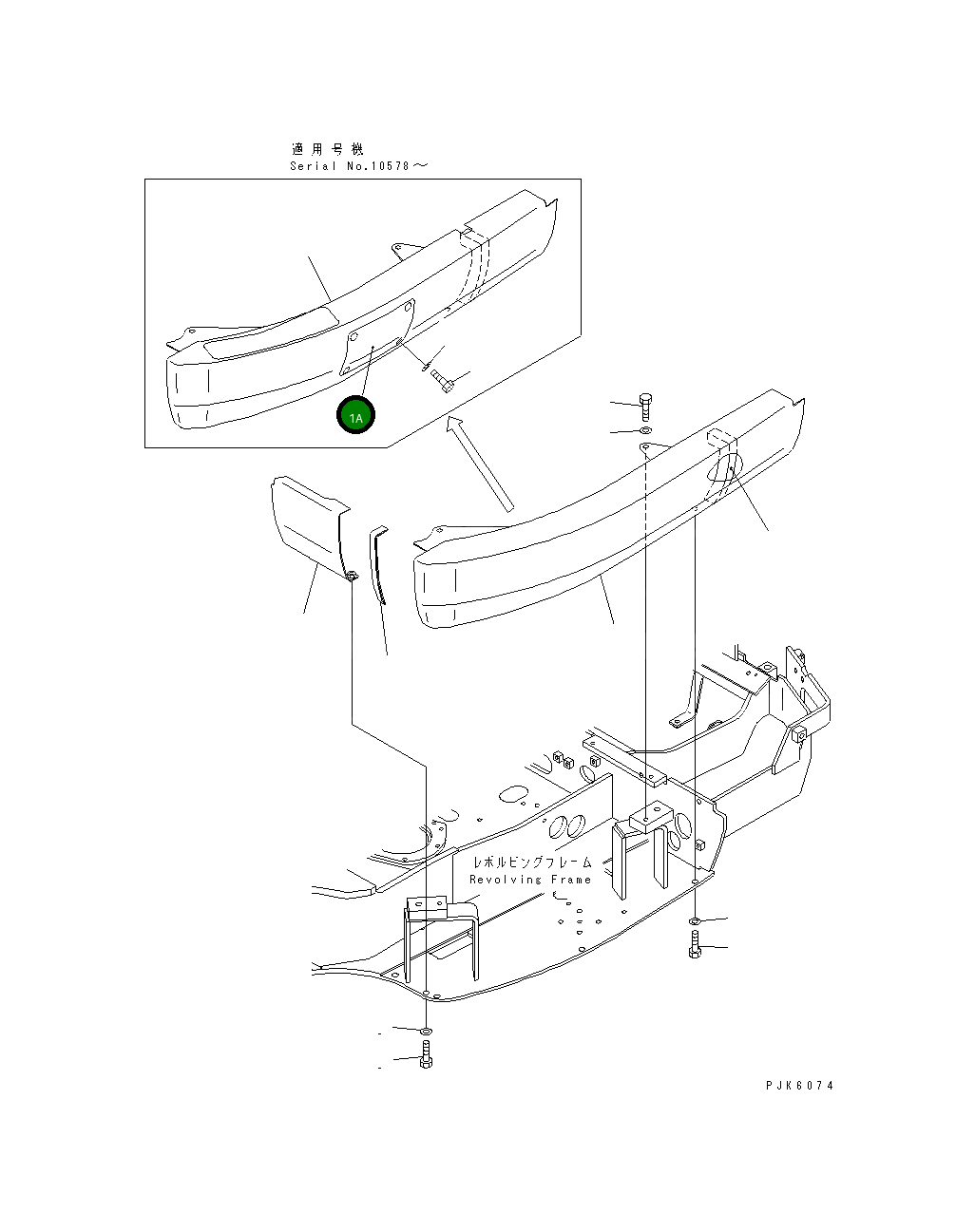 適用号機
Serial No.10578～

1A

レボルビングフレーム
Revolving Frame

PJK6074