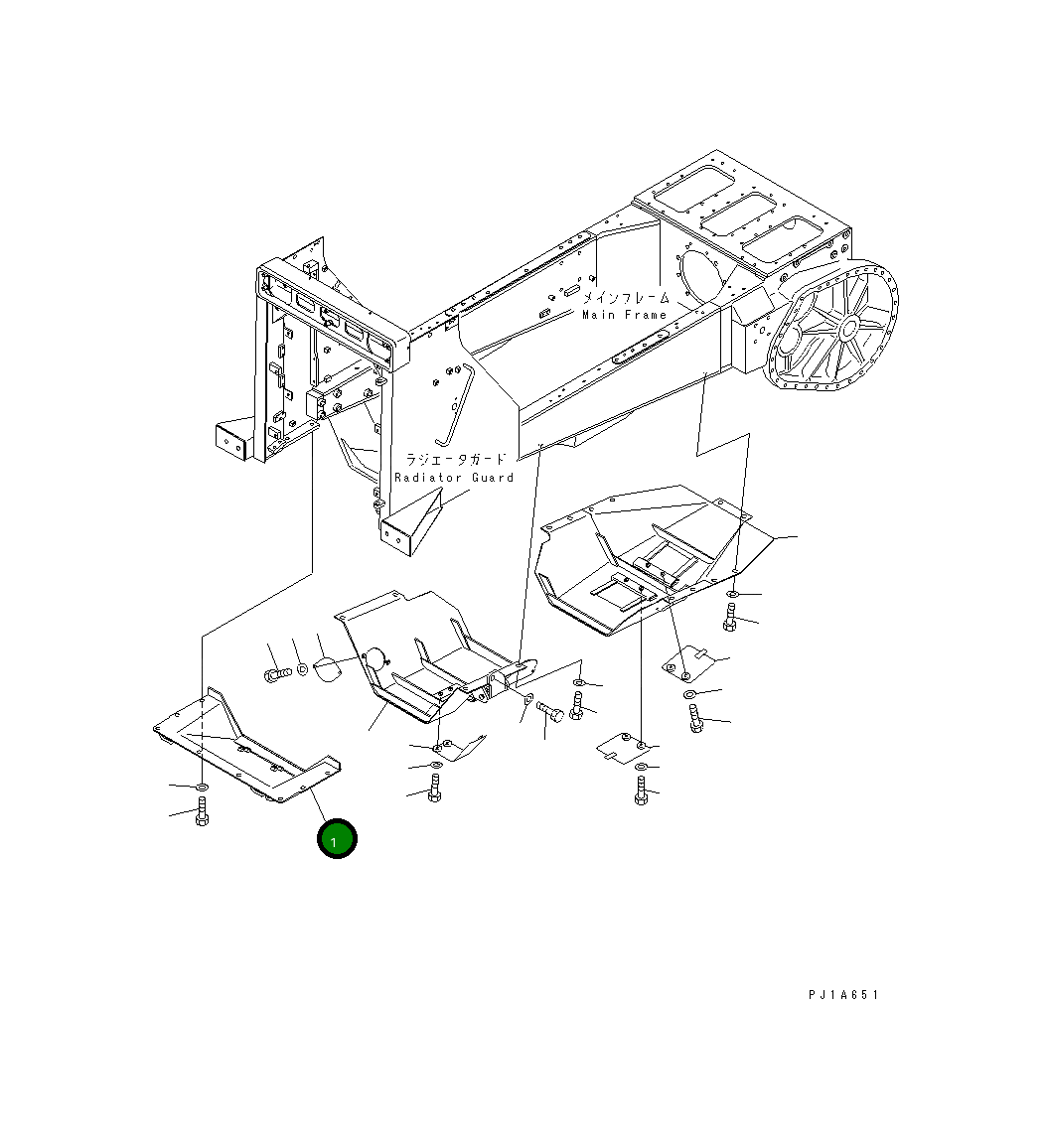 メインフレーム
Main Frame

ラジエータガード
Radiator Guard

1

PJ1A651