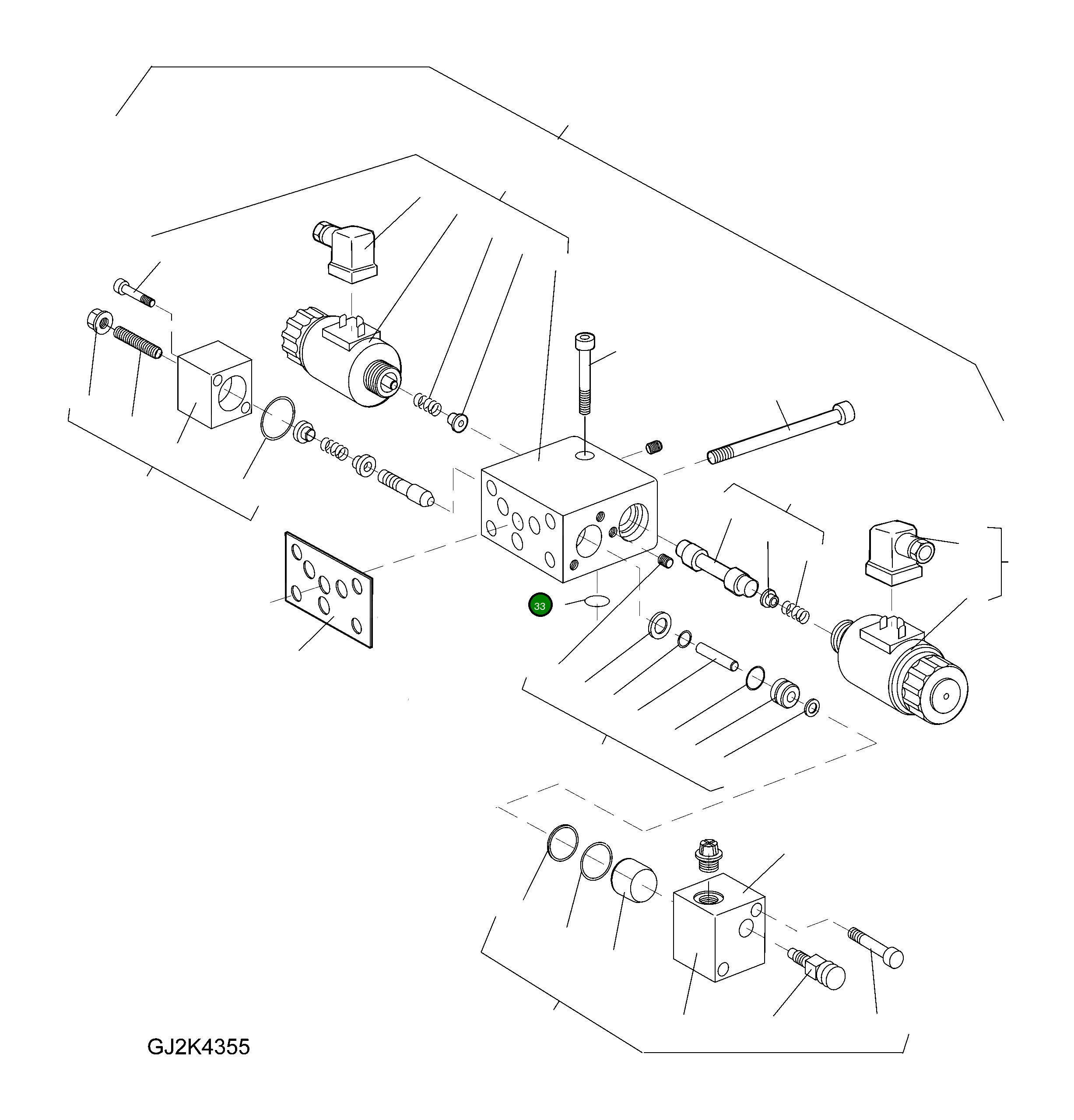 33

GJ2K4355