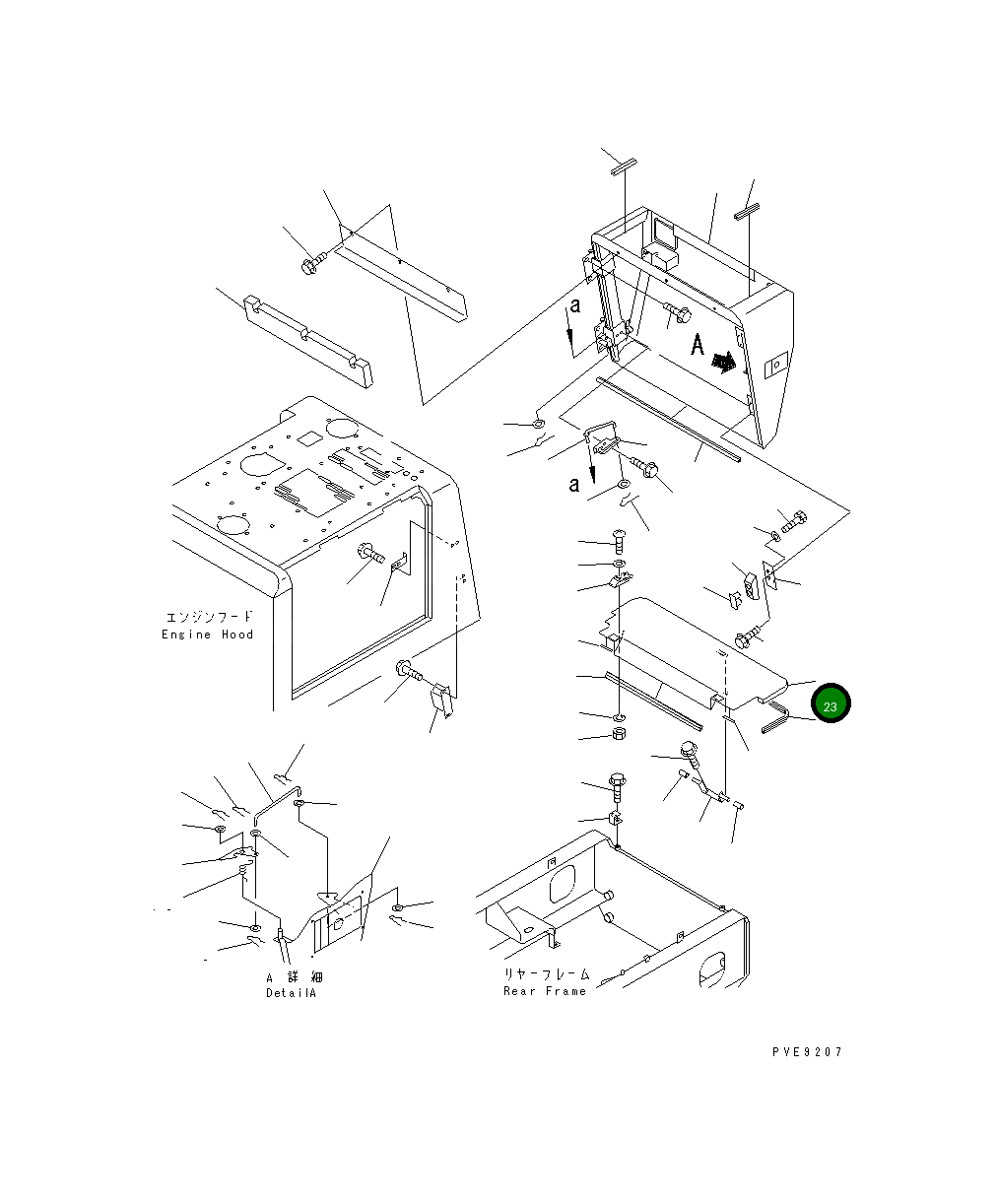 a

A

a

エンジンフード
Engine Hood

23

A 詳 細
DetailA

リヤーフレーム
Rear Frame

PVE9207