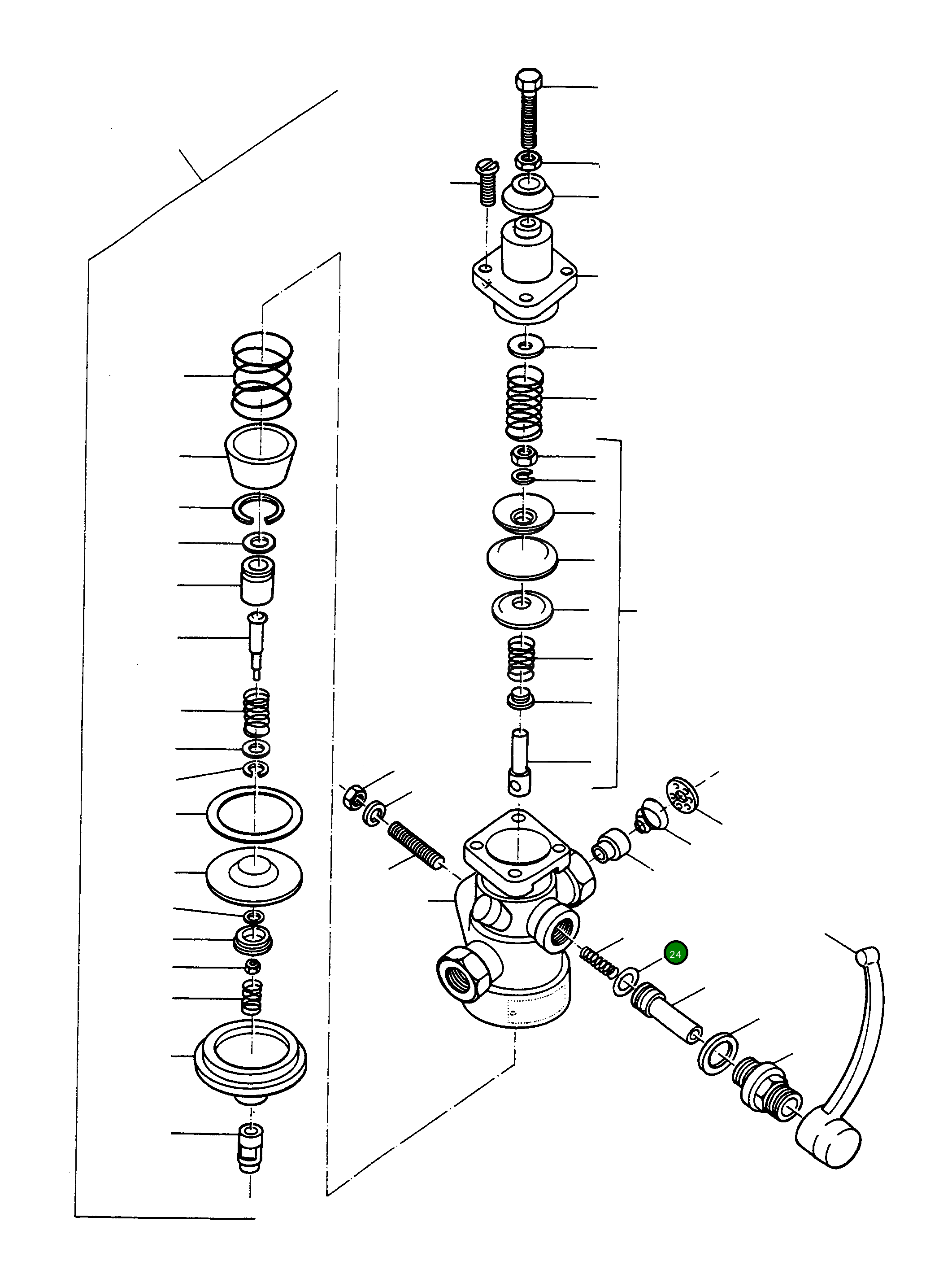 24