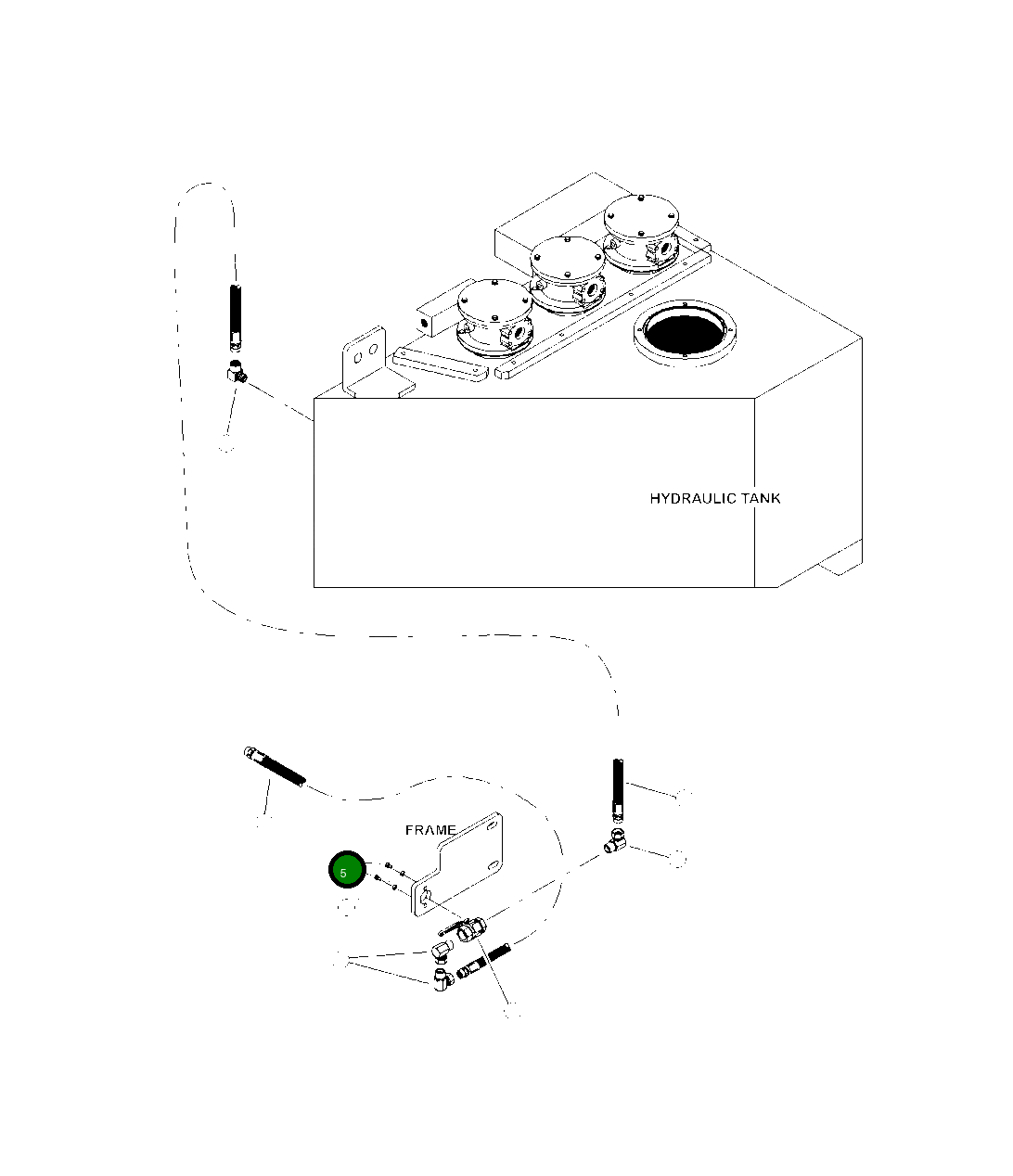 HYDRAULIC TANK

FRAME

5