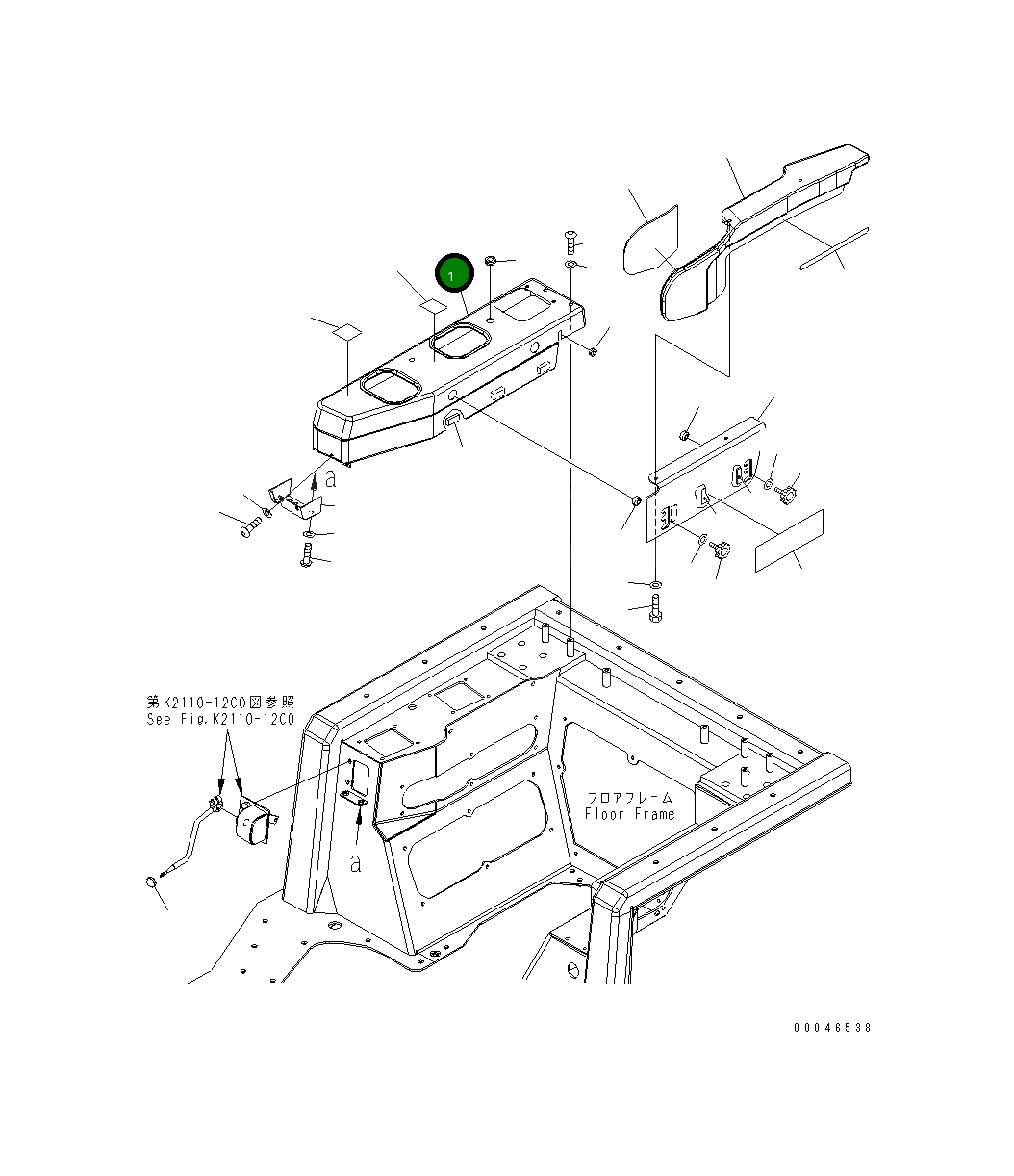 1

a

第K2110-12C0図参照
See Fig.K2110-12C0

a

フロアフレーム
Floor Frame

00046538