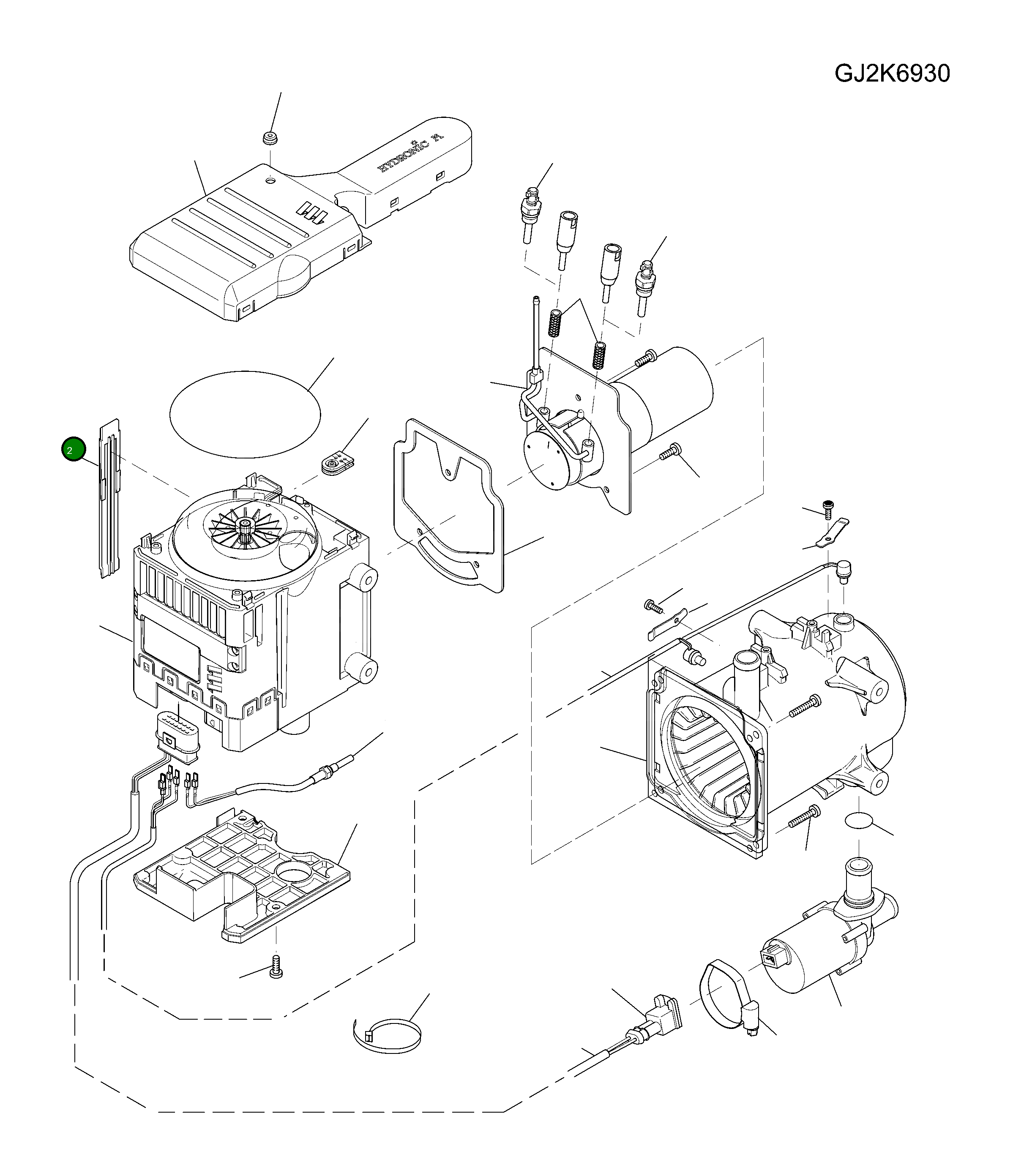 GJ2K6930

HYDRONIC M

2