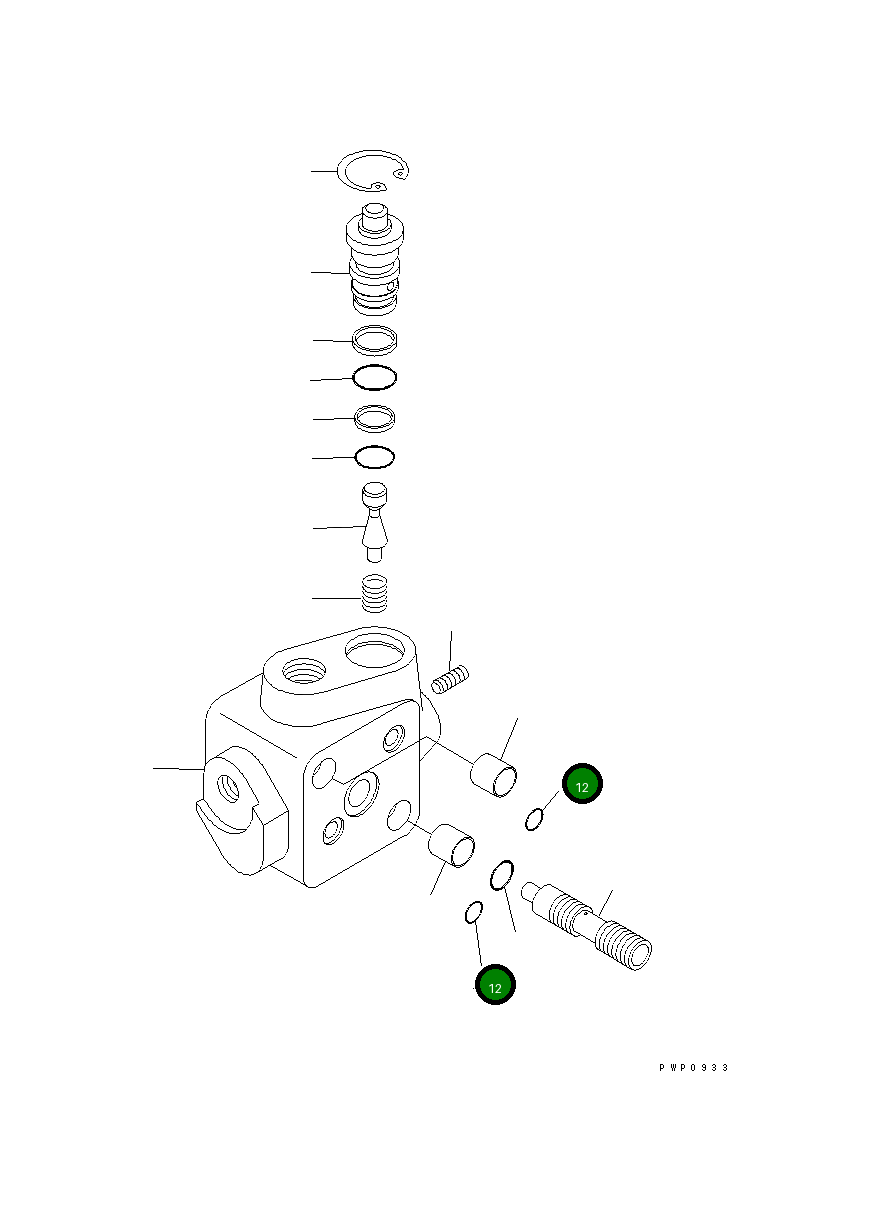 12

12

PWP0933