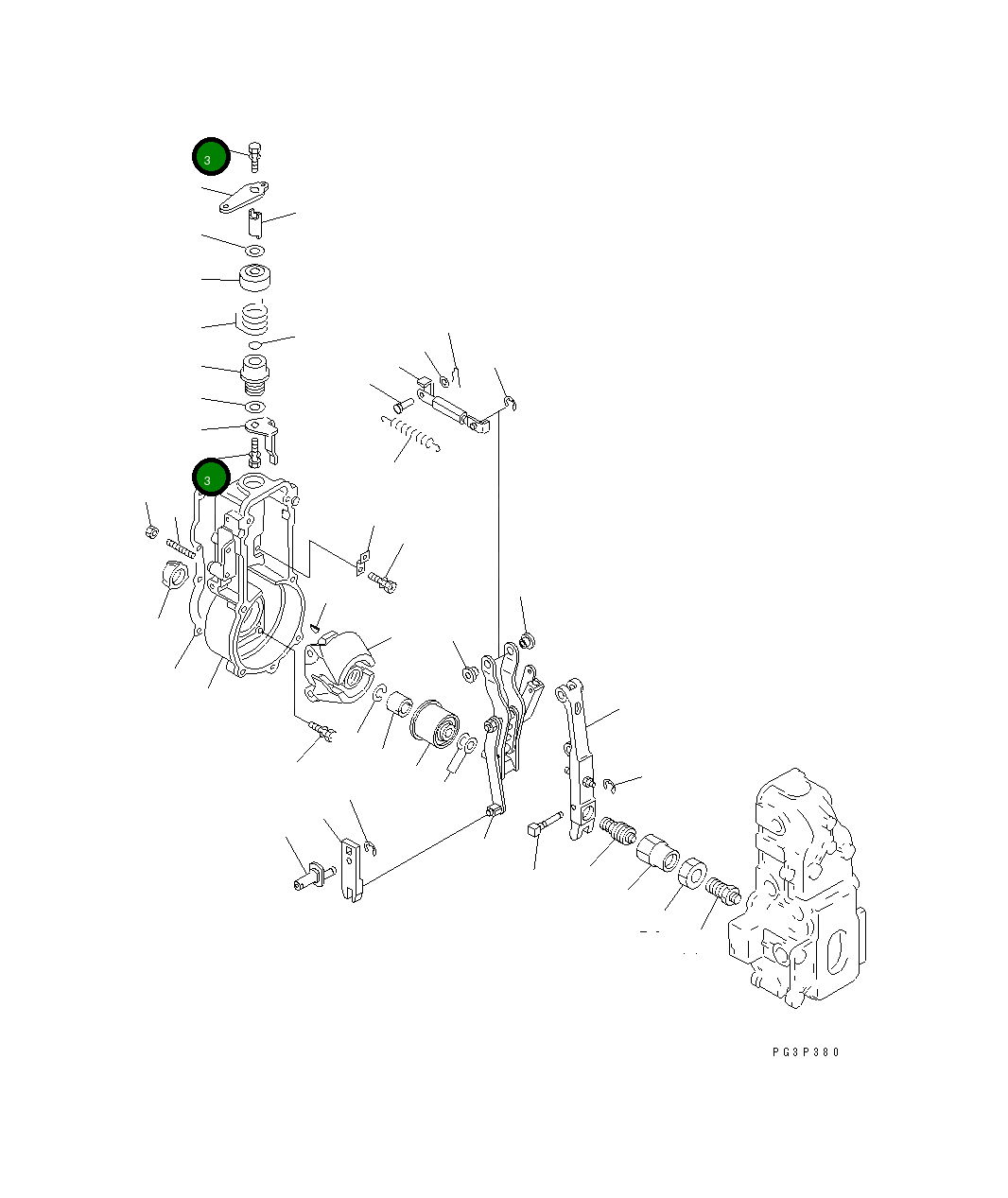 3

3

PG3P380